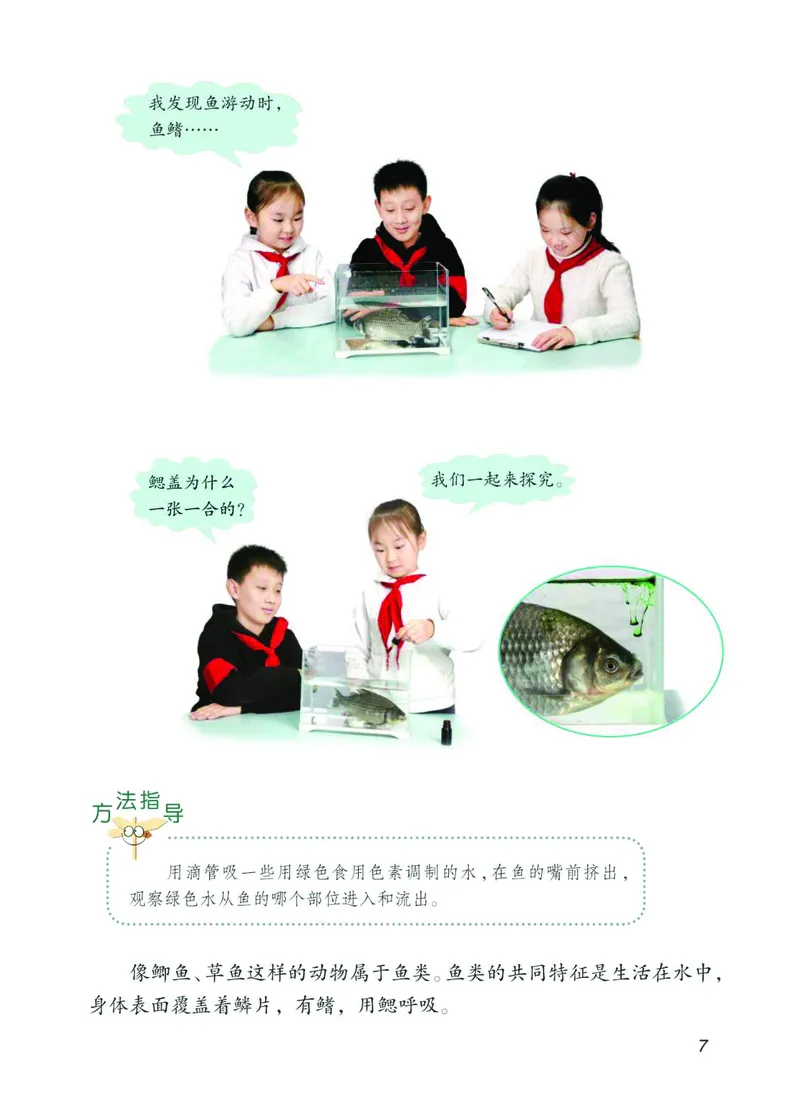 我发现鱼游动时，鱼鳍……

鳃盖为什么一张一合的？

我们一起来探究。

方法指导

用滴管吸一些用绿色食用色素调制的水，在鱼的嘴前挤出，观察绿色水从鱼的哪个部位进入和流出。

像鲫鱼、草鱼这样的动物属于鱼类。鱼类的共同特征是生活在水中，身体表面覆盖着鳞片，有鳍，用鳃呼吸。

7