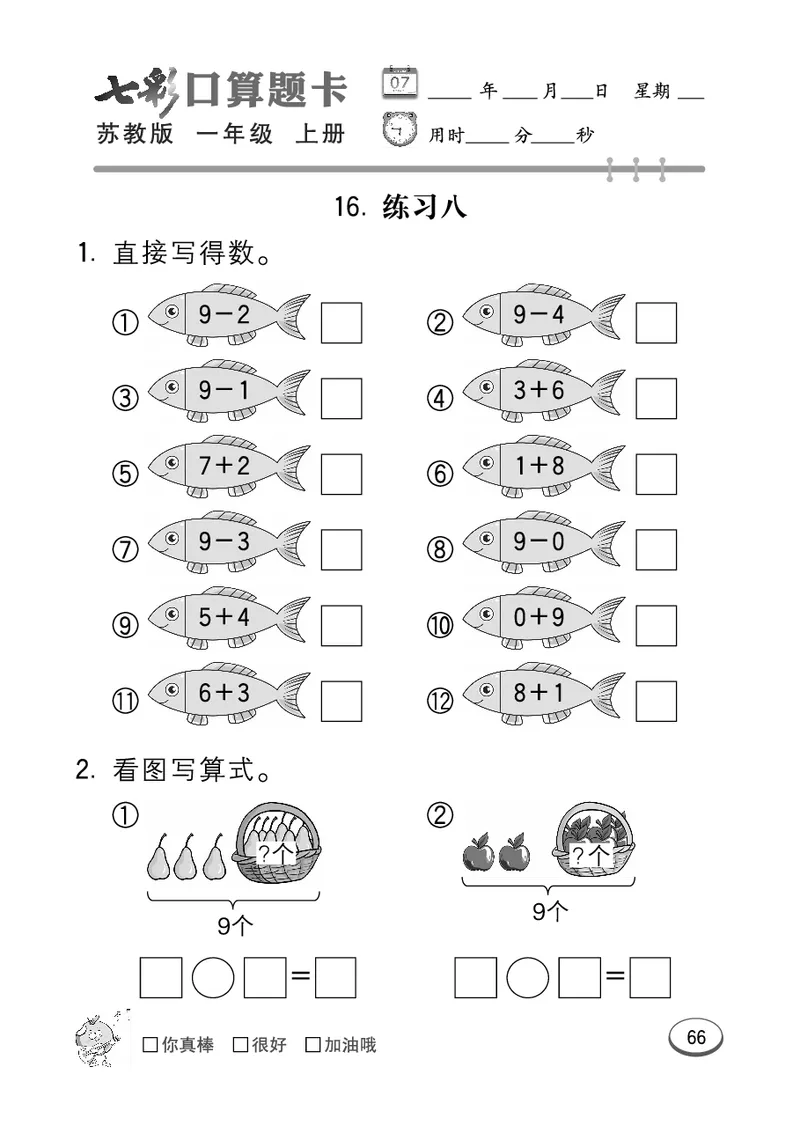 七彩口算题卡
苏教版 一年级 上册

07

____年____月____日 星期____

用时____分____秒

16. 练习八

1. 直接写得数。

① $9-2$ □　　② $9-4$ □

③ $9-1$ □　　④ $3+6$ □

⑤ $7+2$ □　　⑥ $1+8$ □

⑦ $9-3$ □　　⑧ $9-0$ □

⑨ $5+4$ □　　⑩ $0+9$ □

⑪ $6+3$ □　　⑫ $8+1$ □

2. 看图写算式。

①
?个
9个
□○□=□

②
?个
9个
□○□=□

□你真棒 □很好 □加油哦

66