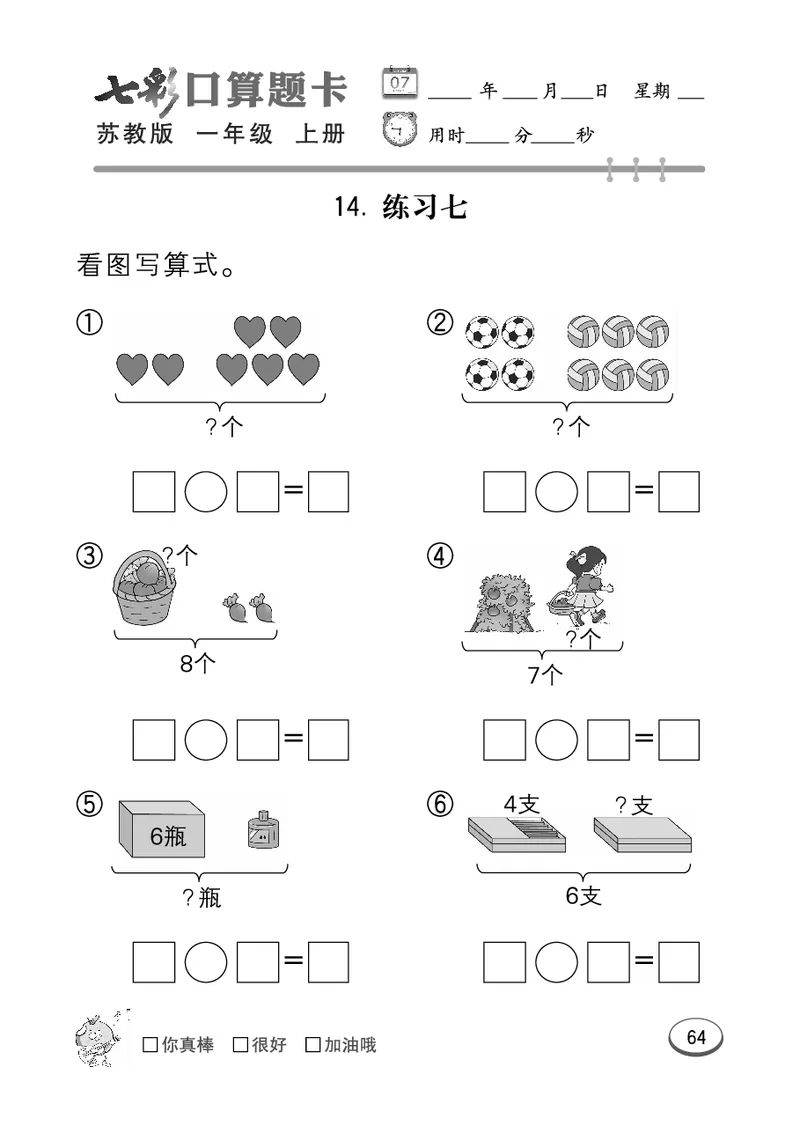 七彩口算题卡
苏教版 一年级 上册

07 ____年____月____日 星期____
用时____分____秒

14. 练习七

看图写算式。

①
?个
□○□=□

②
?个
□○□=□

③
?个
8个
□○□=□

④
?个
7个
□○□=□

⑤
6瓶
?瓶
□○□=□

⑥
4支 ?支
6支
□○□=□

□你真棒 □很好 □加油哦

64