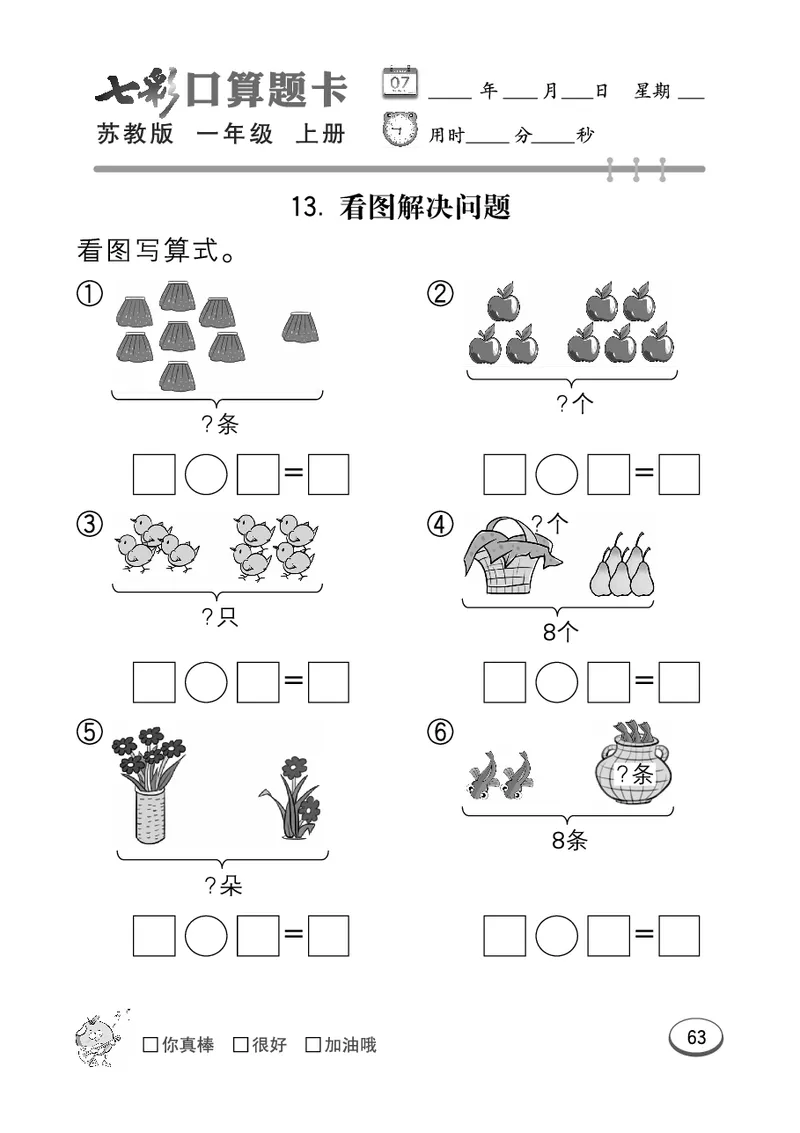 七彩口算题卡
苏教版 一年级 上册
07
____年____月____日 星期____
用时____分____秒

13. 看图解决问题

看图写算式。

①
?条
□○□=□

②
?个
□○□=□

③
?只
□○□=□

④
?个
8个
□○□=□

⑤
?朵
□○□=□

⑥
?条
8条
□○□=□

□你真棒 □很好 □加油哦

63