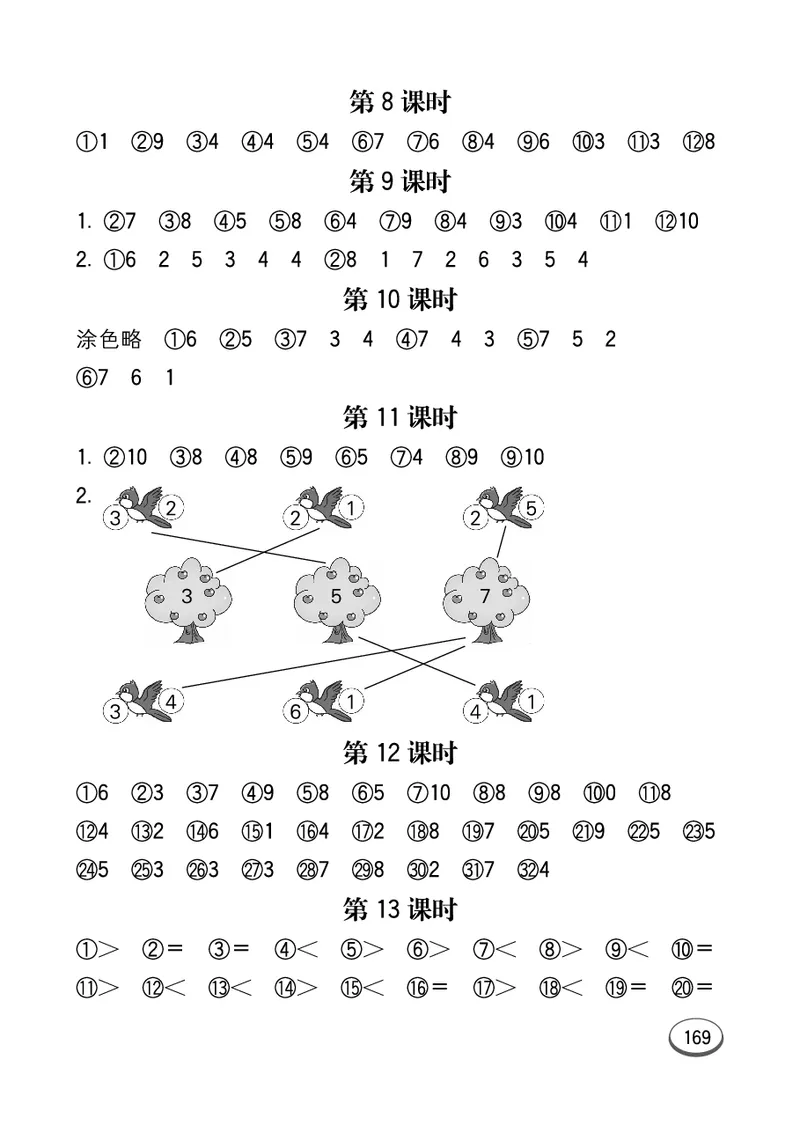 第 8 课时

①1 ②9 ③4 ④4 ⑤4 ⑥7 ⑦6 ⑧4 ⑨6 ⑩3 ⑪3 ⑫8

第 9 课时

1. ②7 ③8 ④5 ⑤8 ⑥4 ⑦9 ⑧4 ⑨3 ⑩4 ⑪1 ⑫10

2. ①6 2 5 3 4 4 ②8 1 7 2 6 3 5 4

第 10 课时

涂色略 ①6 ②5 ③7 3 4 ④7 4 3 ⑤7 5 2 ⑥7 6 1

第 11 课时

1. ②10 ③8 ④8 ⑤9 ⑥5 ⑦4 ⑧9 ⑨10

2.

3 2 2 1 2 5

3 5 7

3 4 6 1 4 1

第 12 课时

①6 ②3 ③7 ④9 ⑤8 ⑥5 ⑦10 ⑧8 ⑨8 ⑩0 ⑪8 ⑫4 ⑬2 ⑭6 ⑮1 ⑯4 ⑰2 ⑱8 ⑲7 ⑳5 ㉑9 ㉒5 ㉓5 ㉔5 ㉕3 ㉖3 ㉗3 ㉘7 ㉙8 ㉚2 ㉛7 ㉜4

第 13 课时

①> ②= ③= ④< ⑤> ⑥> ⑦< ⑧> ⑨< ⑩= ⑪> ⑫< ⑬< ⑭> ⑮< ⑯= ⑰> ⑱< ⑲= ⑳=

169