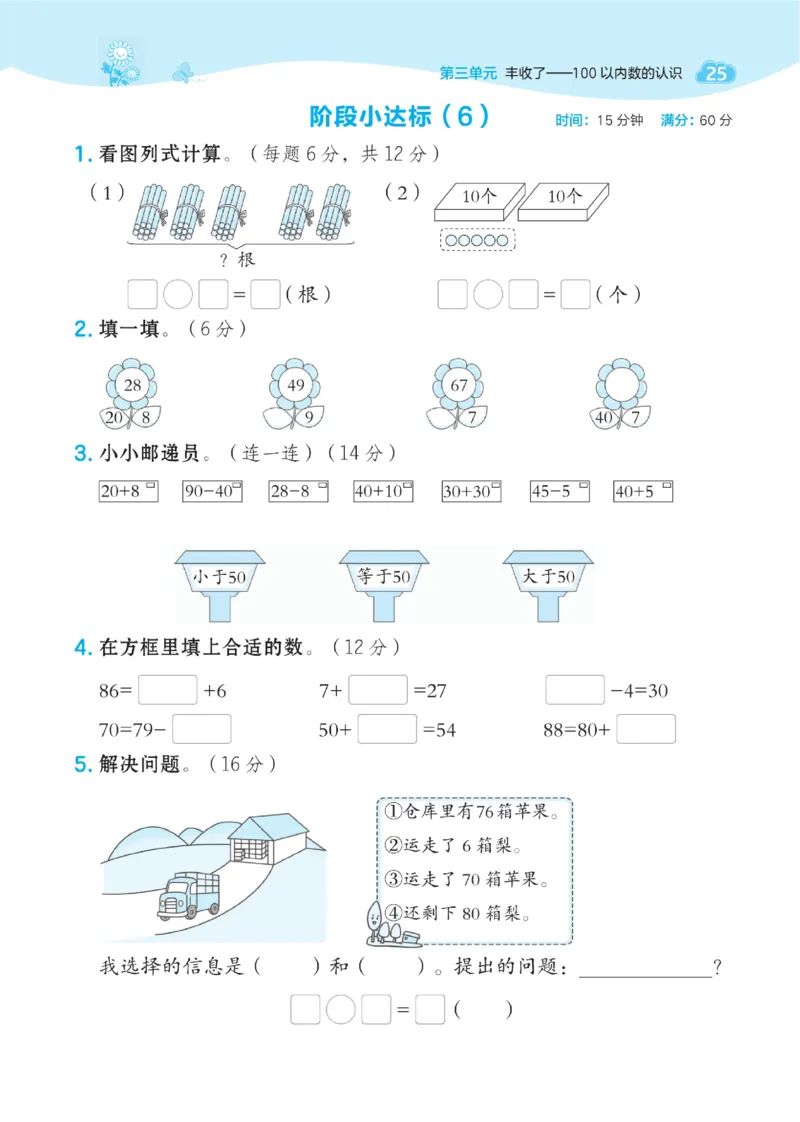 第三单元 丰收了——100以内数的认识 25

阶段小达标（6） 时间：15分钟 满分：60分

1. 看图列式计算。（每题6分，共12分）

（1）

？根

□○□=□（根）

（2） 10个 10个

□○□=□（个）

2. 填一填。（6分）

28 20 8

49 9

67 7

40 7

3. 小小邮递员。（连一连）（14分）

20+8 90−40 28−8 40+10 30+30 45−5 40+5

小于50 等于50 大于50

4. 在方框里填上合适的数。（12分）

86=□+6 7+□=27 □−4=30

70=79−□ 50+□=54 88=80+□

5. 解决问题。（16分）

①仓库里有76箱苹果。
②运走了6箱梨。
③运走了70箱苹果。
④还剩下80箱梨。

我选择的信息是（ ）和（ ）。提出的问题：____________？

□○□=□（ ）