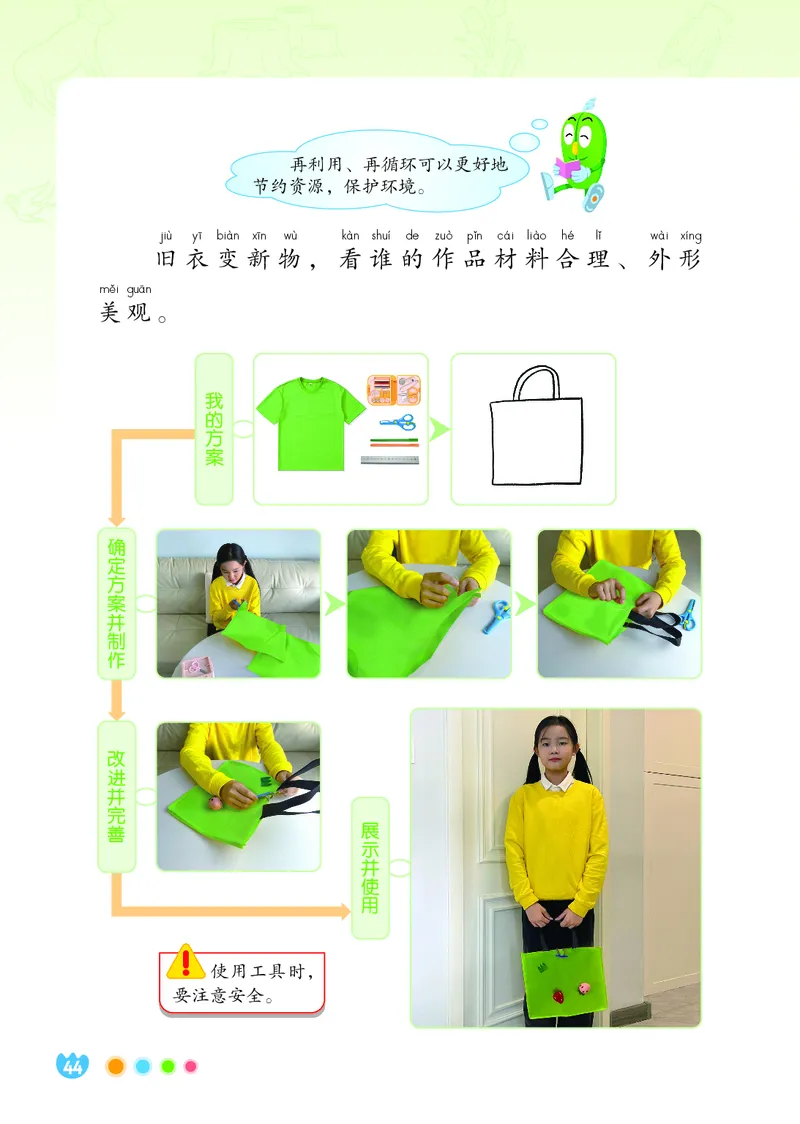 再利用、再循环可以更好地节约资源，保护环境。

jiù yī biàn xīn wù kàn shuí de zuò pǐn cái liào hé lǐ wài xíng měi guān
旧衣变新物，看谁的作品材料合理、外形美观。

我的方案

确定方案并制作

改进并完善

展示并使用

使用工具时，要注意安全。

44