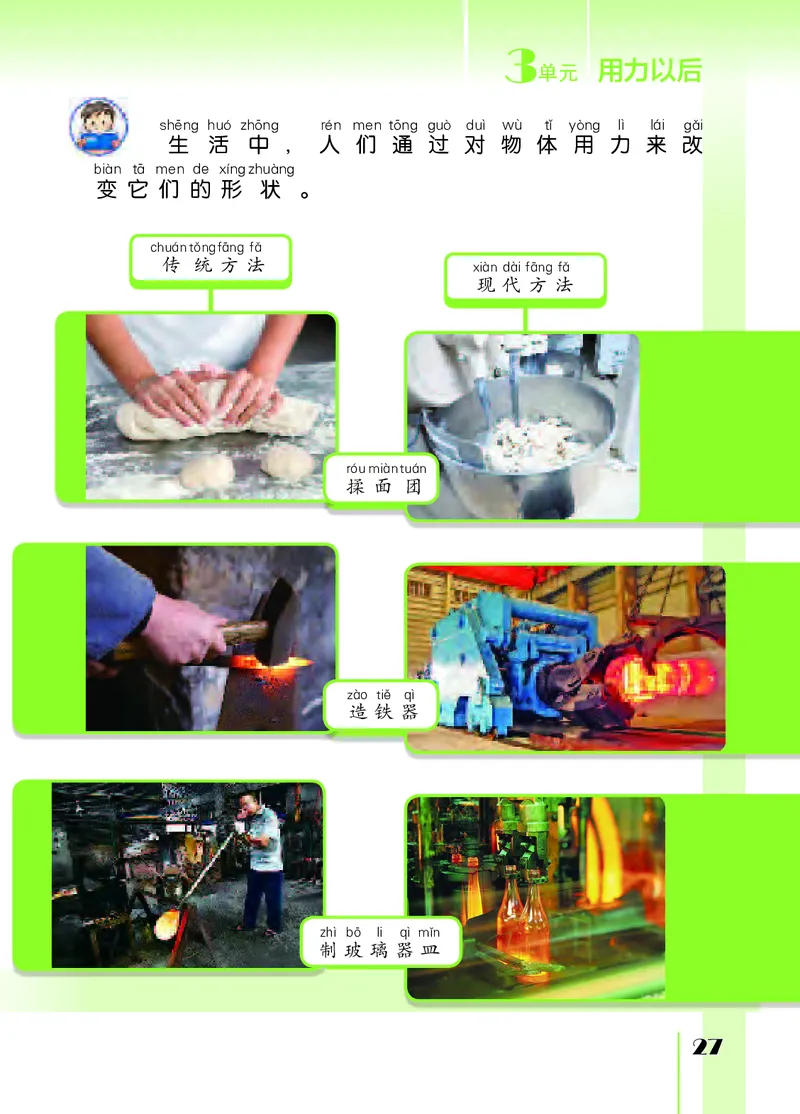 3单元 用力以后

shēng huó zhōng rén men tōng guò duì wù tǐ yòng lì lái gǎi
生活中，人们通过对物体用力来改
biàn tā men de xíng zhuàng
变它们的形状。

chuán tǒng fāng fǎ
传统方法

xiàn dài fāng fǎ
现代方法

róu miàn tuán
揉面团

zào tiě qì
造铁器

zhì bō li qì mǐn
制玻璃器皿

27