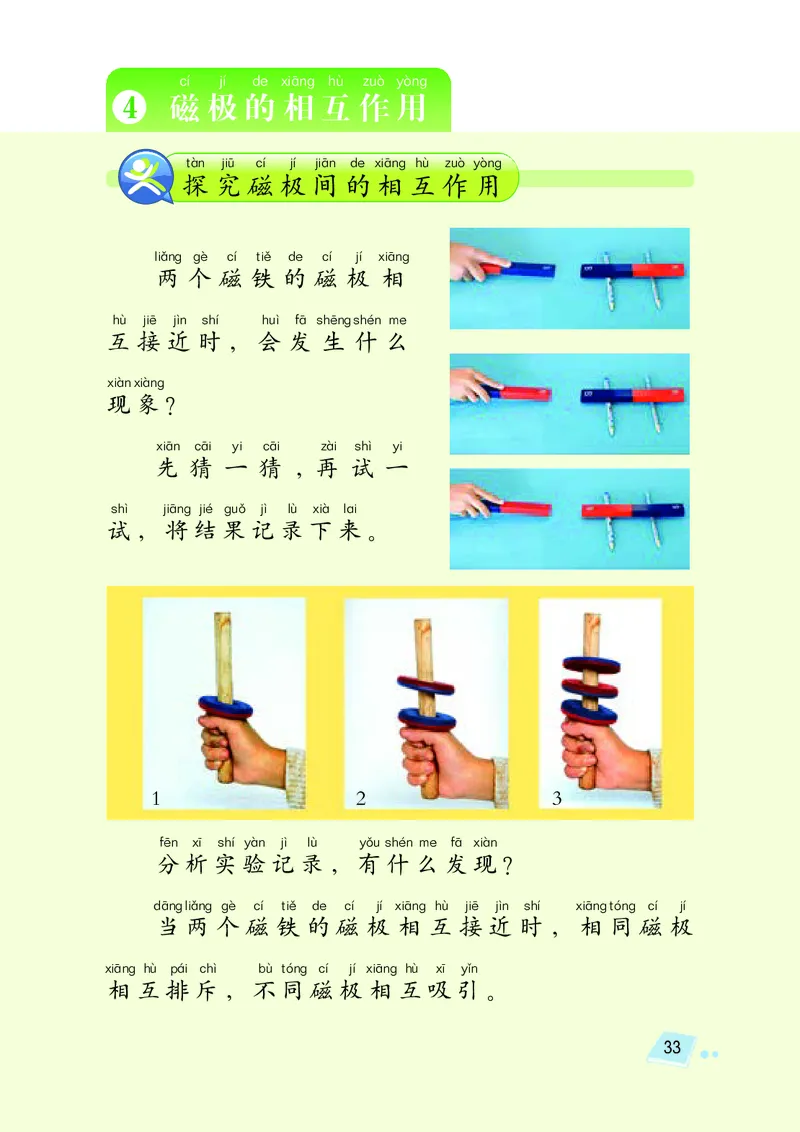 cí jí de xiāng hù zuò yòng
4 磁极的相互作用

tàn jiū cí jí jiān de xiāng hù zuò yòng
探究磁极间的相互作用

liǎng gè cí tiě de cí jí xiāng hù jiē jìn shí huì fā shēng shén me xiàn xiàng
两个磁铁的磁极相互接近时，会发生什么现象？

xiān cāi yi cāi zài shì yi shì jiāng jié guǒ jì lù xià lai
先猜一猜，再试一试，将结果记录下来。

1 2 3

fēn xī shí yàn jì lù yǒu shén me fā xiàn
分析实验记录，有什么发现？

dāng liǎng gè cí tiě de cí jí xiāng hù jiē jìn shí xiāng tóng cí jí xiāng hù pái chì bù tóng cí jí xiāng hù xī yǐn
当两个磁铁的磁极相互接近时，相同磁极相互排斥，不同磁极相互吸引。

33