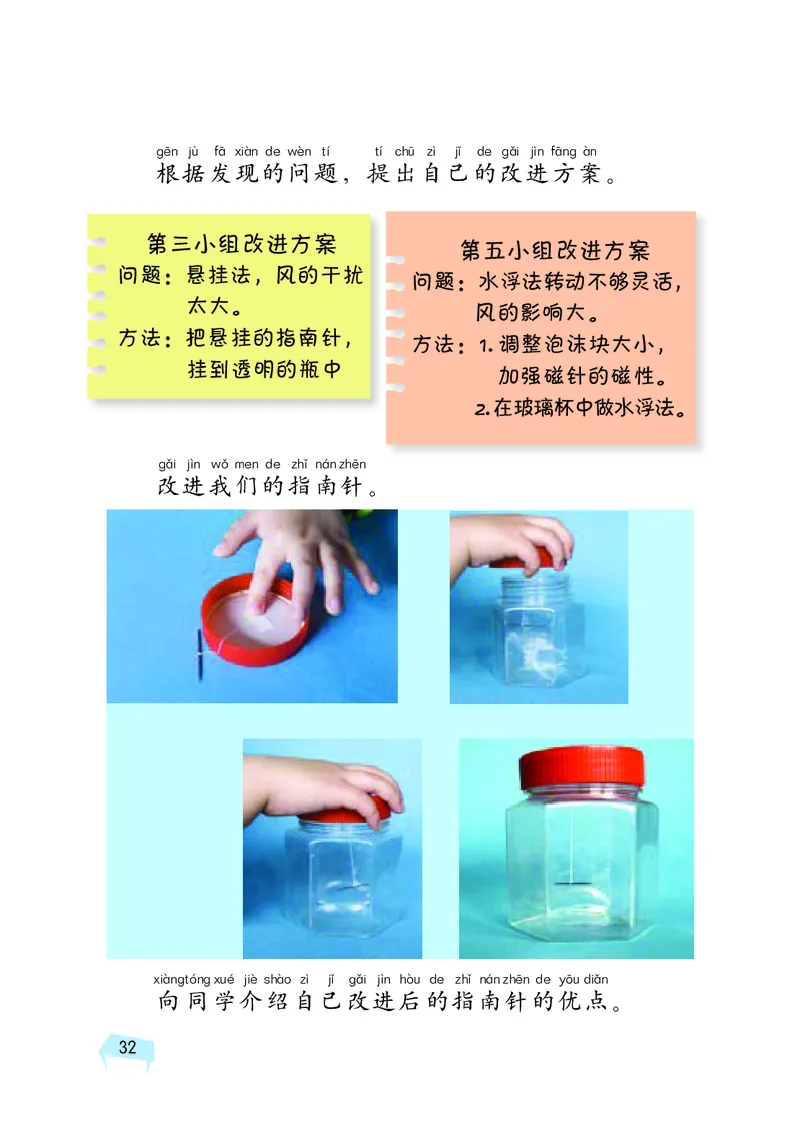 gēn jù fā xiàn de wèn tí tí chū zì jǐ de gǎi jìn fāng àn
根据发现的问题，提出自己的改进方案。

第三小组改进方案
问题：悬挂法，风的干扰太大。
方法：把悬挂的指南针，挂到透明的瓶中

第五小组改进方案
问题：水浮法转动不够灵活，风的影响大。
方法：1. 调整泡沫块大小，加强磁针的磁性。
2. 在玻璃杯中做水浮法。

gǎi jìn wǒ men de zhǐ nán zhēn
改进我们的指南针。

xiàng tóng xué jiè shào zì jǐ gǎi jìn hòu de zhǐ nán zhēn de yōu diǎn
向同学介绍自己改进后的指南针的优点。

32