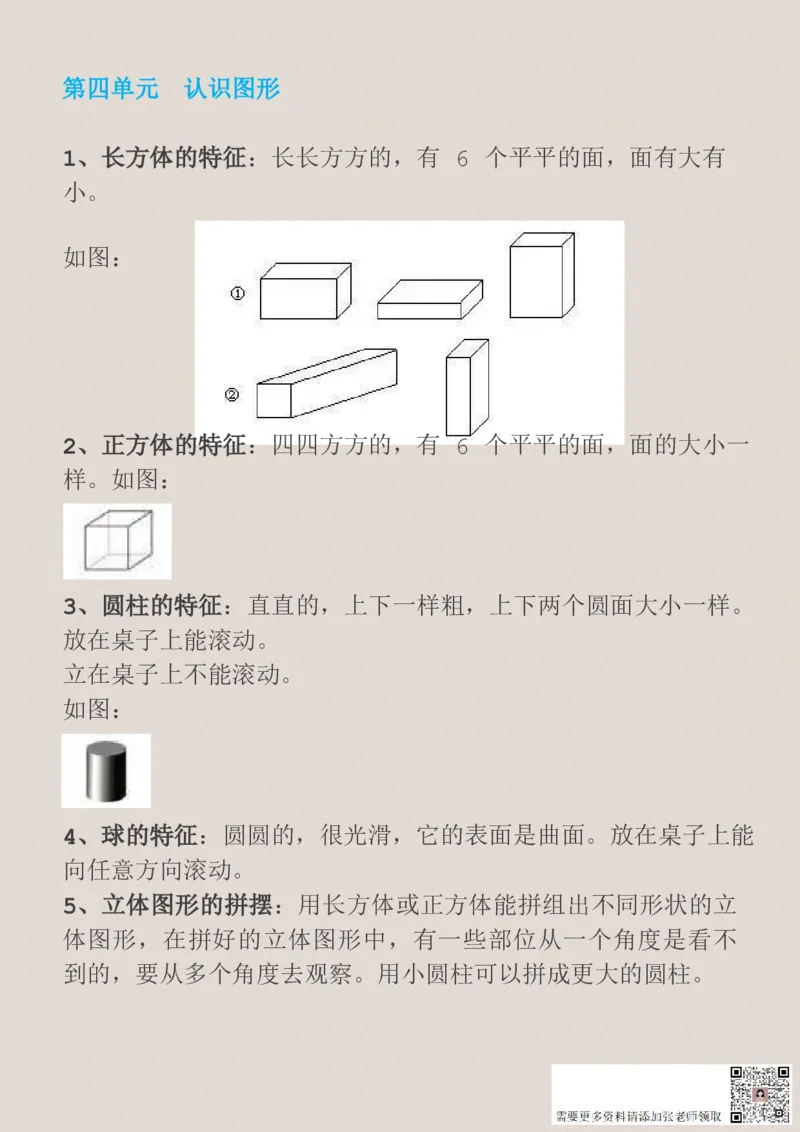 第四单元　认识图形

1、长方体的特征：长长方方的，有 6 个平平的面，面有大有小。

如图：

①

②

2、正方体的特征：四四方方的，有 6 个平平的面，面的大小一样。如图：

3、圆柱的特征：直直的，上下一样粗，上下两个圆面大小一样。放在桌子上能滚动。
立在桌子上不能滚动。
如图：

4、球的特征：圆圆的，很光滑，它的表面是曲面。放在桌子上能向任意方向滚动。
5、立体图形的拼摆：用长方体或正方体能拼组出不同形状的立体图形，在拼好的立体图形中，有一些部位从一个角度是看不到的，要从多个角度去观察。用小圆柱可以拼成更大的圆柱。

需要更多资料请添加张老师领取