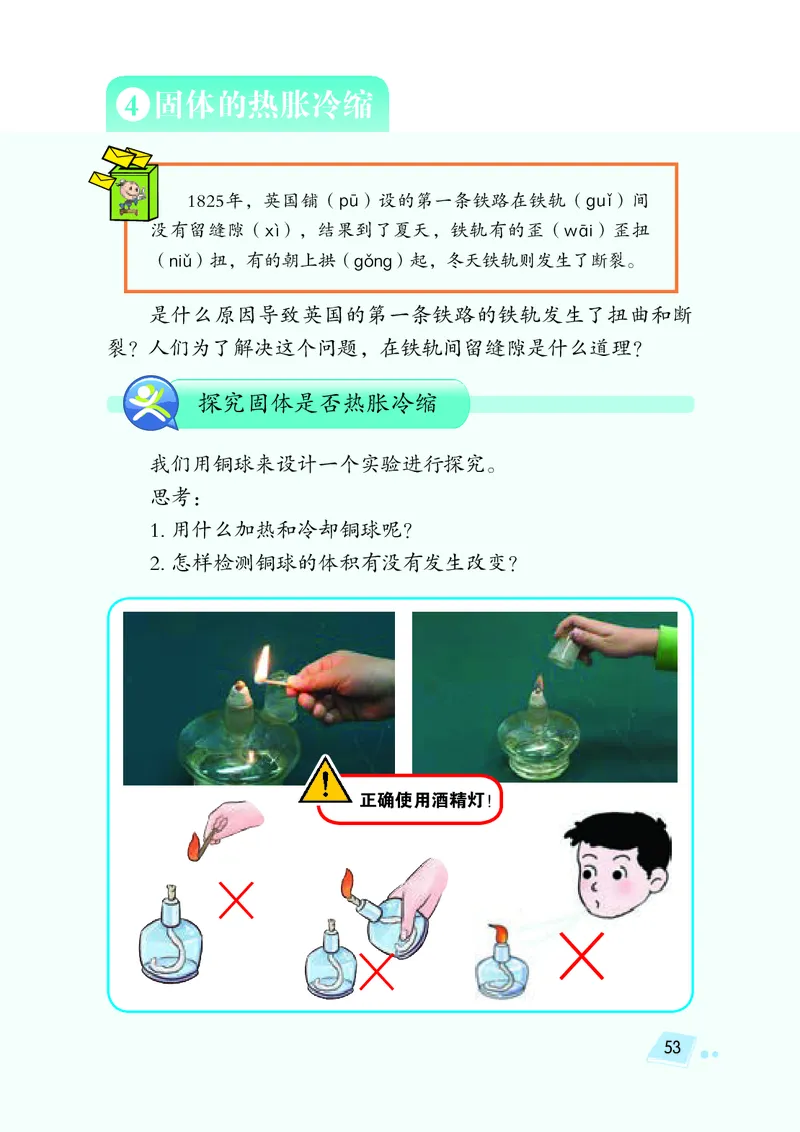 4 固体的热胀冷缩

1825年，英国铺（pū）设的第一条铁路在铁轨（guǐ）间没有留缝隙（xì），结果到了夏天，铁轨有的歪（wāi）歪扭（niǔ）扭，有的朝上拱（gǒng）起，冬天铁轨则发生了断裂。

是什么原因导致英国的第一条铁路的铁轨发生了扭曲和断裂？人们为了解决这个问题，在铁轨间留缝隙是什么道理？

探究固体是否热胀冷缩

我们用铜球来设计一个实验进行探究。

思考：

1. 用什么加热和冷却铜球呢？

2. 怎样检测铜球的体积有没有发生改变？

正确使用酒精灯！

53