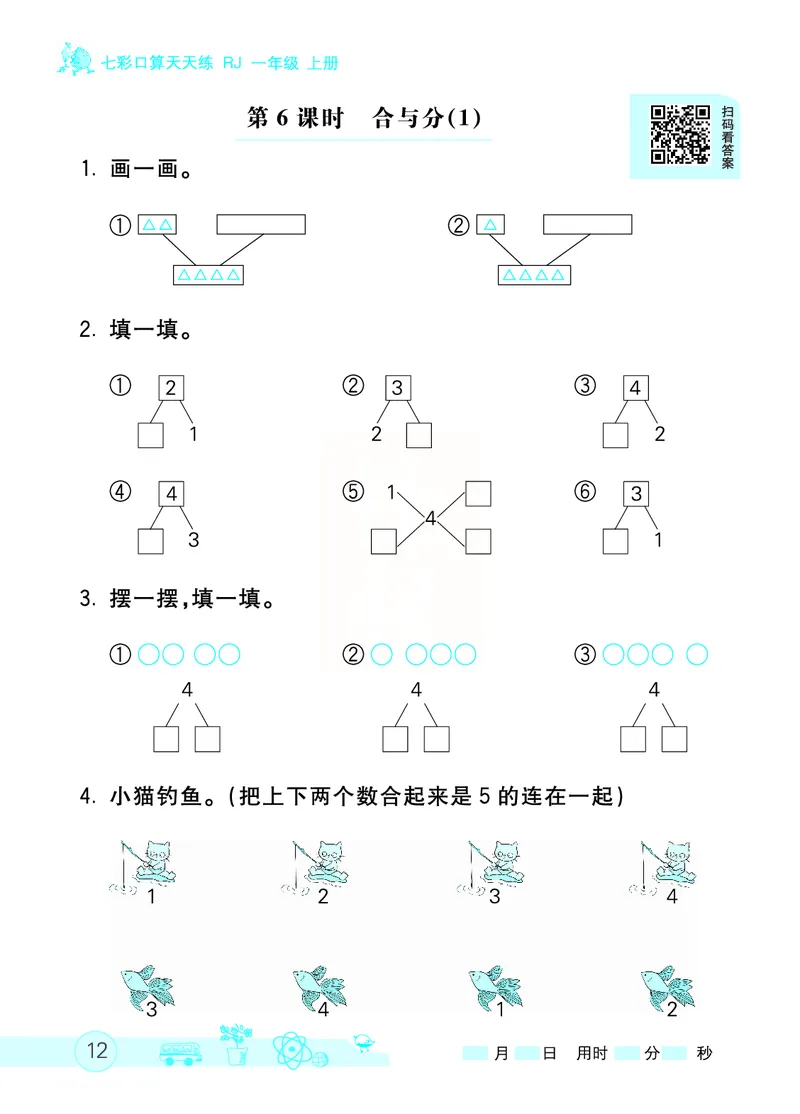 七彩口算天天练 RJ 一年级 上册

第 6 课时　合与分(1)

扫码看答案

1. 画一画。

① △△ 
△△△△

② △ 
△△△△

2. 填一填。

① 2
1

② 3
2

③ 4
2

④ 4
3

⑤ 1
4

⑥ 3
1

3. 摆一摆,填一填。

① ○○ ○○
4

② ○ ○○○
4

③ ○○○ ○
4

4. 小猫钓鱼。(把上下两个数合起来是 5 的连在一起)

1　2　3　4

3　4　1　2

12

月　日　用时　分　秒