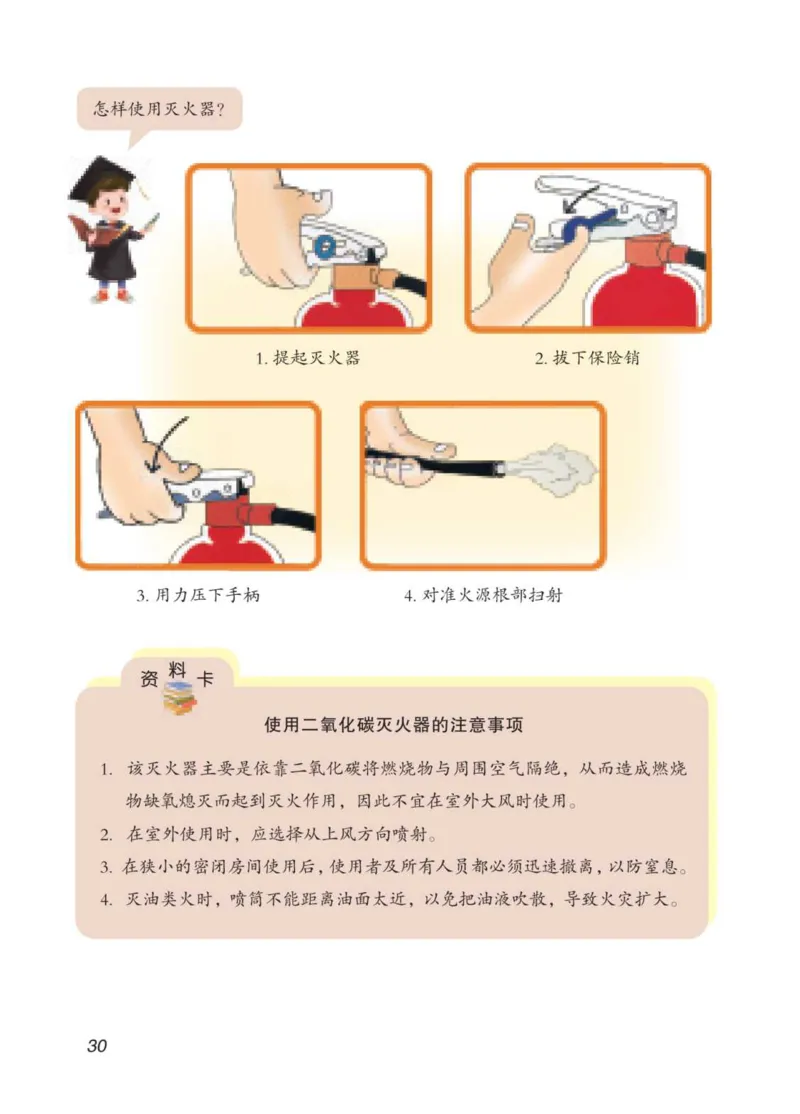 怎样使用灭火器？

1. 提起灭火器

2. 拔下保险销

3. 用力压下手柄

4. 对准火源根部扫射

资料卡

使用二氧化碳灭火器的注意事项

1. 该灭火器主要是依靠二氧化碳将燃烧物与周围空气隔绝，从而造成燃烧物缺氧熄灭而起到灭火作用，因此不宜在室外大风时使用。

2. 在室外使用时，应选择从上风方向喷射。

3. 在狭小的密闭房间使用后，使用者及所有人员都必须迅速撤离，以防窒息。

4. 灭油类火时，喷筒不能距离油面太近，以免把油液吹散，导致火灾扩大。

30