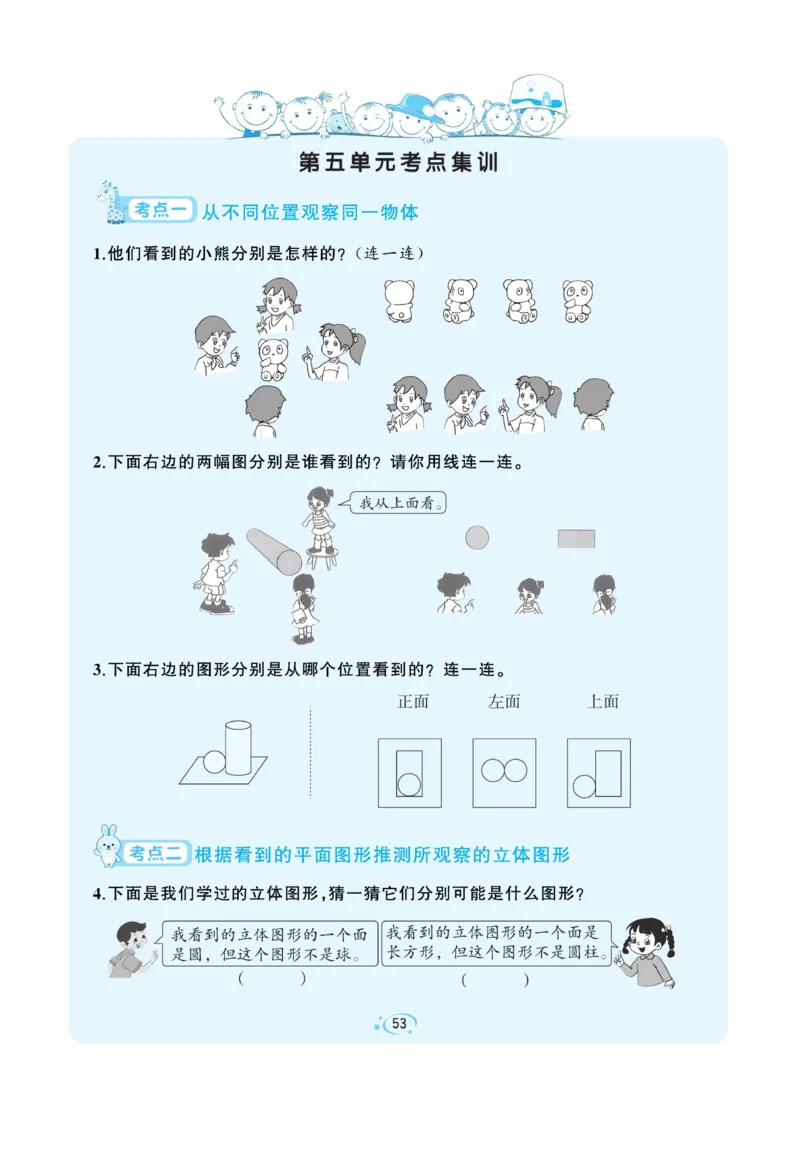 第五单元考点集训

考点一 从不同位置观察同一物体

1.他们看到的小熊分别是怎样的?(连一连)

2.下面右边的两幅图分别是谁看到的?请你用线连一连。

我从上面看。

3.下面右边的图形分别是从哪个位置看到的?连一连。

正面 左面 上面

考点二 根据看到的平面图形推测所观察的立体图形

4.下面是我们学过的立体图形,猜一猜它们分别可能是什么图形?

我看到的立体图形的一个面是圆,但这个图形不是球。
( )

我看到的立体图形的一个面是长方形,但这个图形不是圆柱。
( )

53