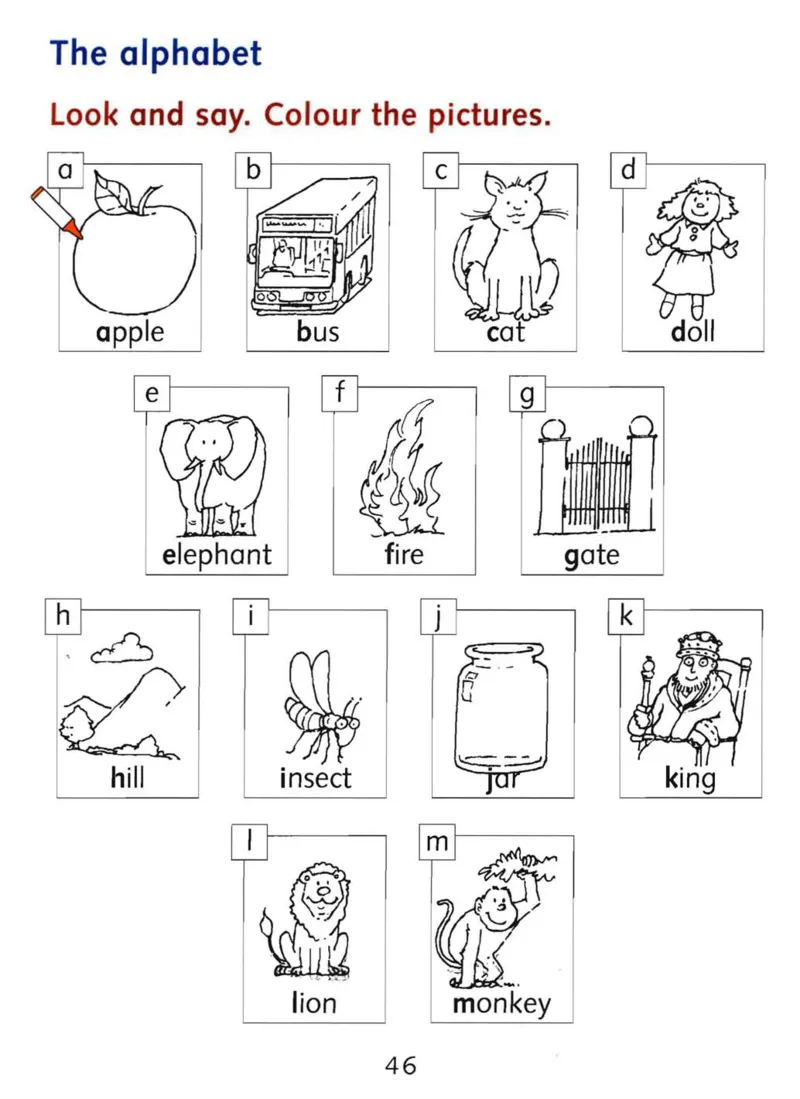 The alphabet

Look and say. Colour the pictures.

a
apple

b
bus

c
cat

d
doll

e
elephant

f
fire

g
gate

h
hill

i
insect

j
jar

k
king

l
lion

m
monkey

46