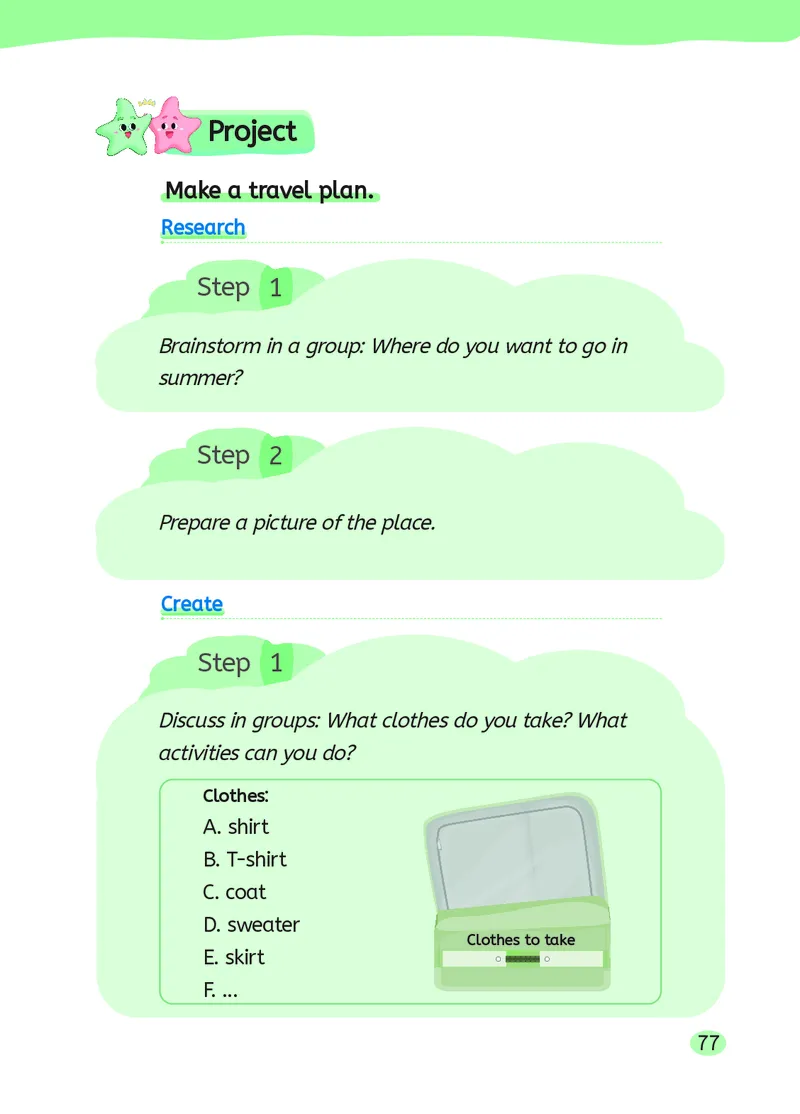 Project

Make a travel plan.

Research

Step 1

Brainstorm in a group: Where do you want to go in summer?

Step 2

Prepare a picture of the place.

Create

Step 1

Discuss in groups: What clothes do you take? What activities can you do?

Clothes:
A. shirt
B. T-shirt
C. coat
D. sweater
E. skirt
F. ...

Clothes to take

77