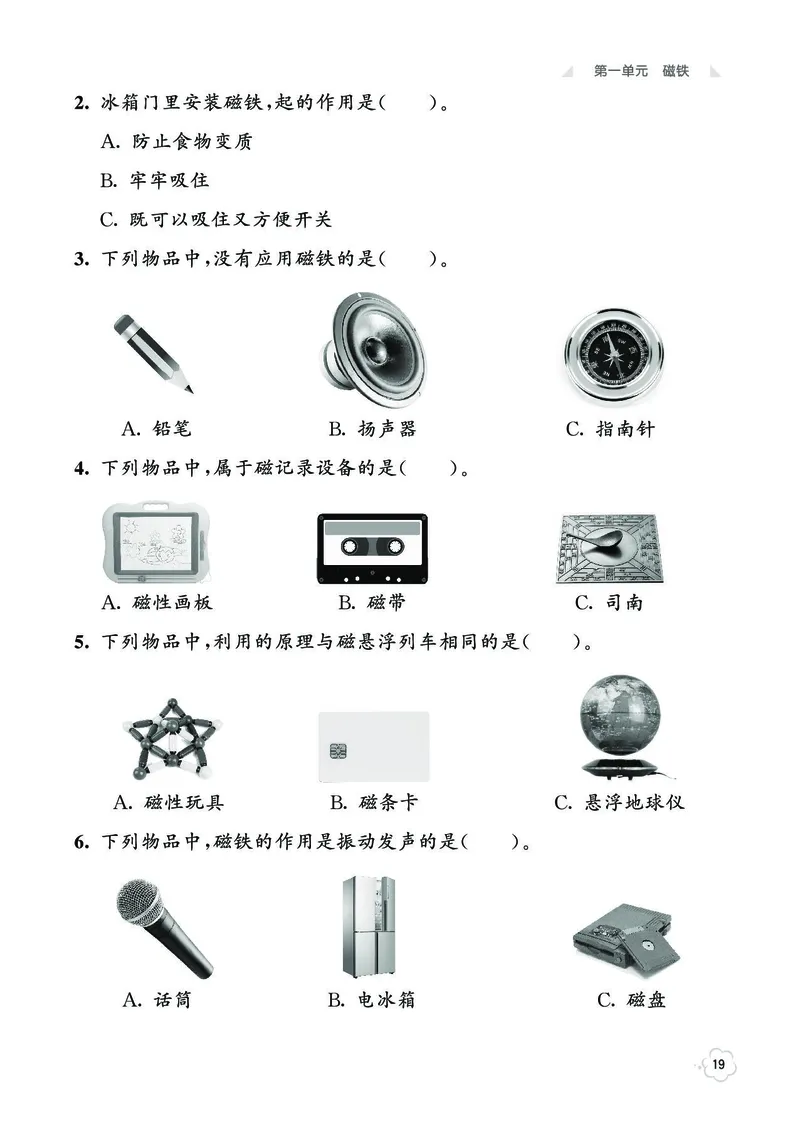 第一单元 磁铁

2. 冰箱门里安装磁铁，起的作用是(　　)。

A. 防止食物变质

B. 牢牢吸住

C. 既可以吸住又方便开关

3. 下列物品中，没有应用磁铁的是(　　)。

A. 铅笔

B. 扬声器

C. 指南针

4. 下列物品中，属于磁记录设备的是(　　)。

A. 磁性画板

B. 磁带

C. 司南

5. 下列物品中，利用的原理与磁悬浮列车相同的是(　　)。

A. 磁性玩具

B. 磁条卡

C. 悬浮地球仪

6. 下列物品中，磁铁的作用是振动发声的是(　　)。

A. 话筒

B. 电冰箱

C. 磁盘

19