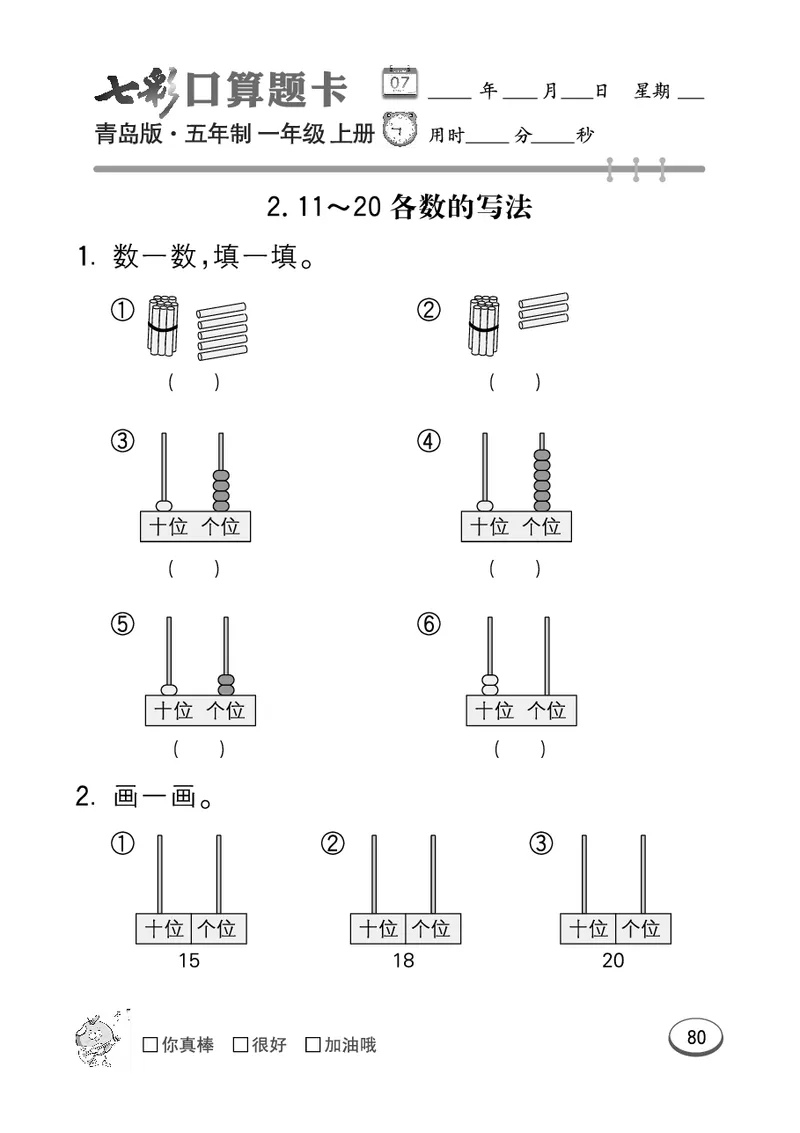 七彩口算题卡 07 ____年____月____日 星期____
青岛版·五年制 一年级 上册 用时____分____秒

2. 11～20 各数的写法

1. 数一数，填一填。

①
(　　)

②
(　　)

③
十位 个位
(　　)

④
十位 个位
(　　)

⑤
十位 个位
(　　)

⑥
十位 个位
(　　)

2. 画一画。

①
十位 个位
15

②
十位 个位
18

③
十位 个位
20

□你真棒 □很好 □加油哦

80