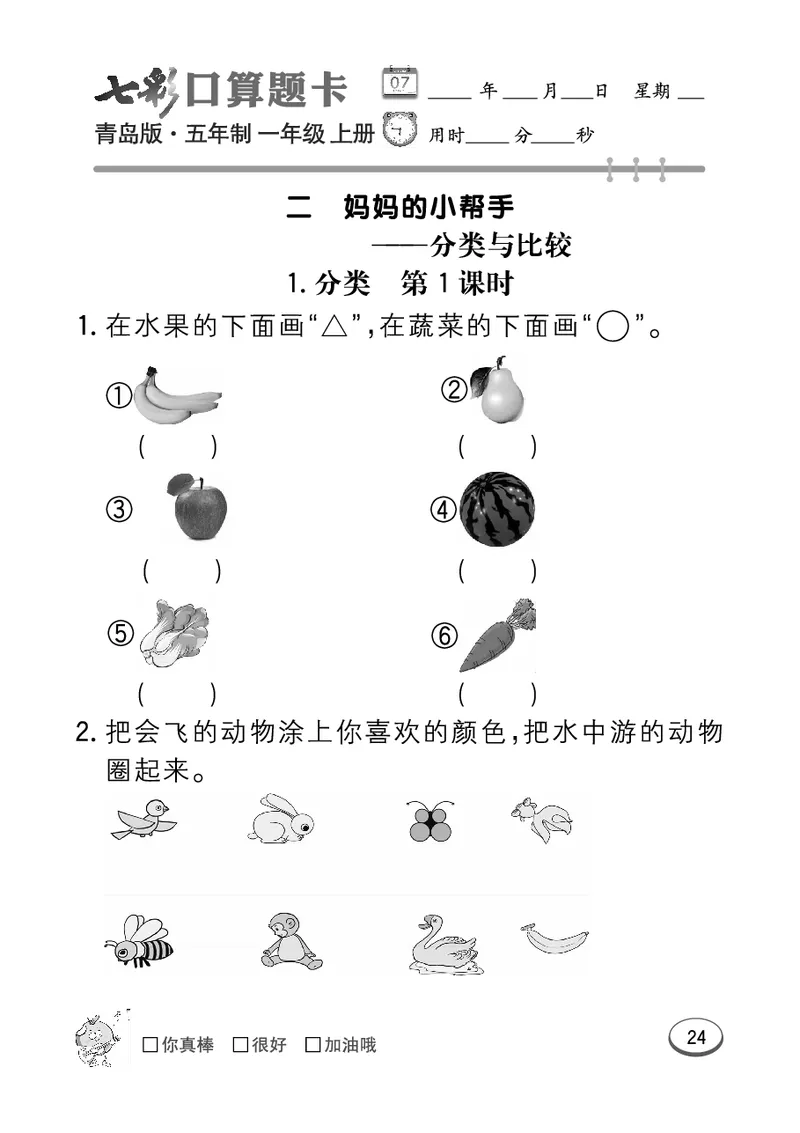 七彩口算题卡 07 ____年____月____日 星期____
青岛版·五年制 一年级 上册 用时____分____秒

二 妈妈的小帮手
——分类与比较
1. 分类 第1课时

1. 在水果的下面画“△”，在蔬菜的下面画“○”。

①
( )

②
( )

③
( )

④
( )

⑤
( )

⑥
( )

2. 把会飞的动物涂上你喜欢的颜色，把水中游的动物圈起来。

□你真棒 □很好 □加油哦

24