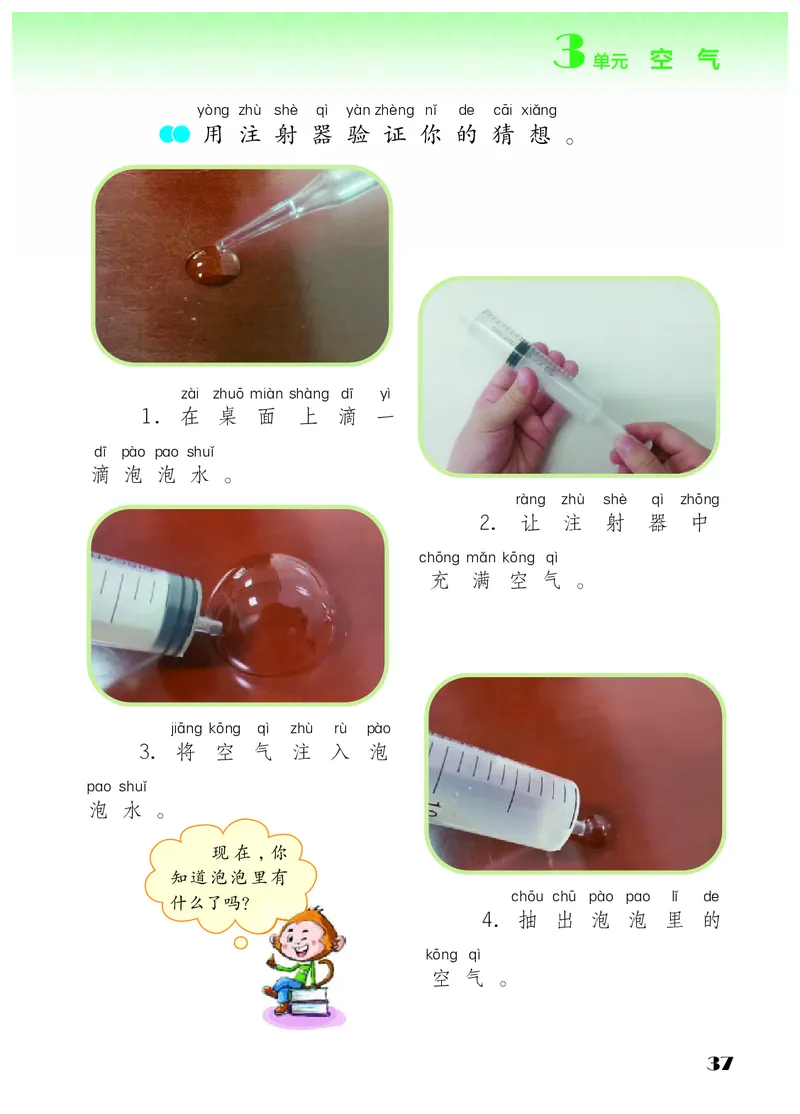 3 单元 空 气

yòng zhù shè qì yàn zhèng nǐ de cāi xiǎng
用注射器验证你的猜想。

zài zhuō miàn shàng dī yì
1. 在桌面上滴一

dī pào pao shuǐ
滴泡泡水。

ràng zhù shè qì zhōng
2. 让注射器中

chōng mǎn kōng qì
充满空气。

jiāng kōng qì zhù rù pào
3. 将空气注入泡

pao shuǐ
泡水。

chōu chū pào pao lǐ de
4. 抽出泡泡里的

kōng qì
空气。

现在，你知道泡泡里有什么了吗？

37