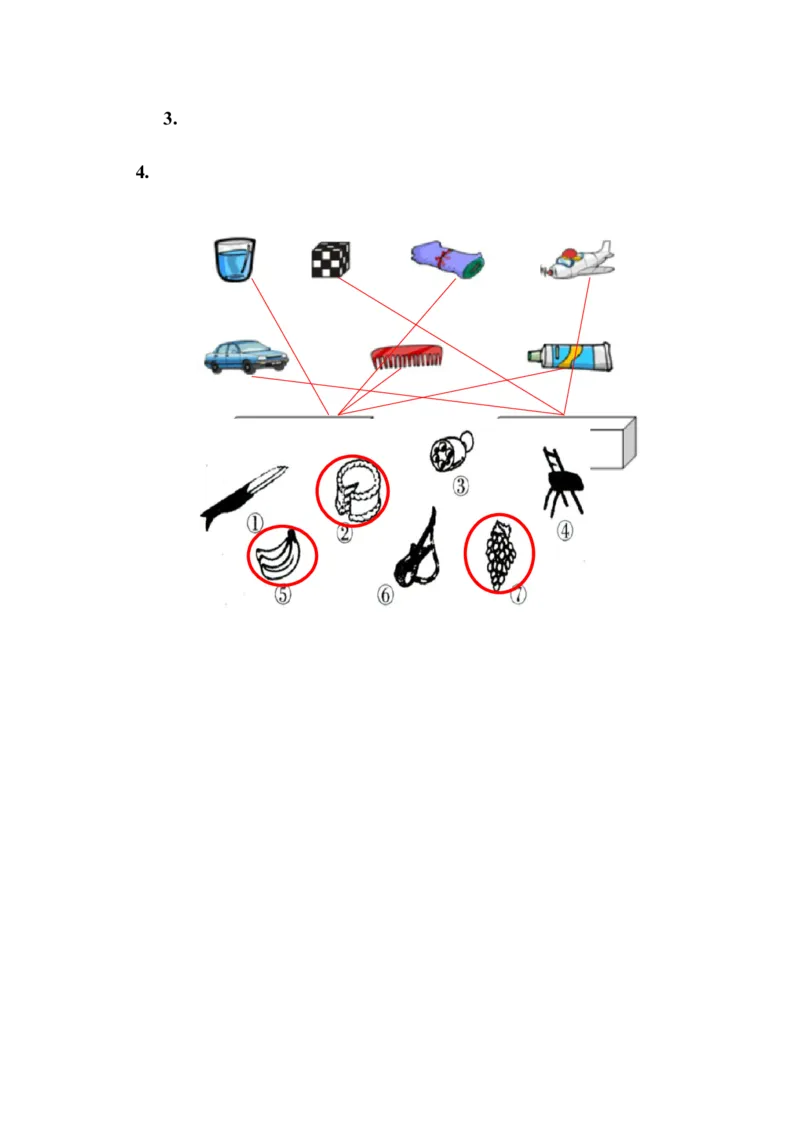 3.

4.

①
②
③
④
⑤
⑥
⑦