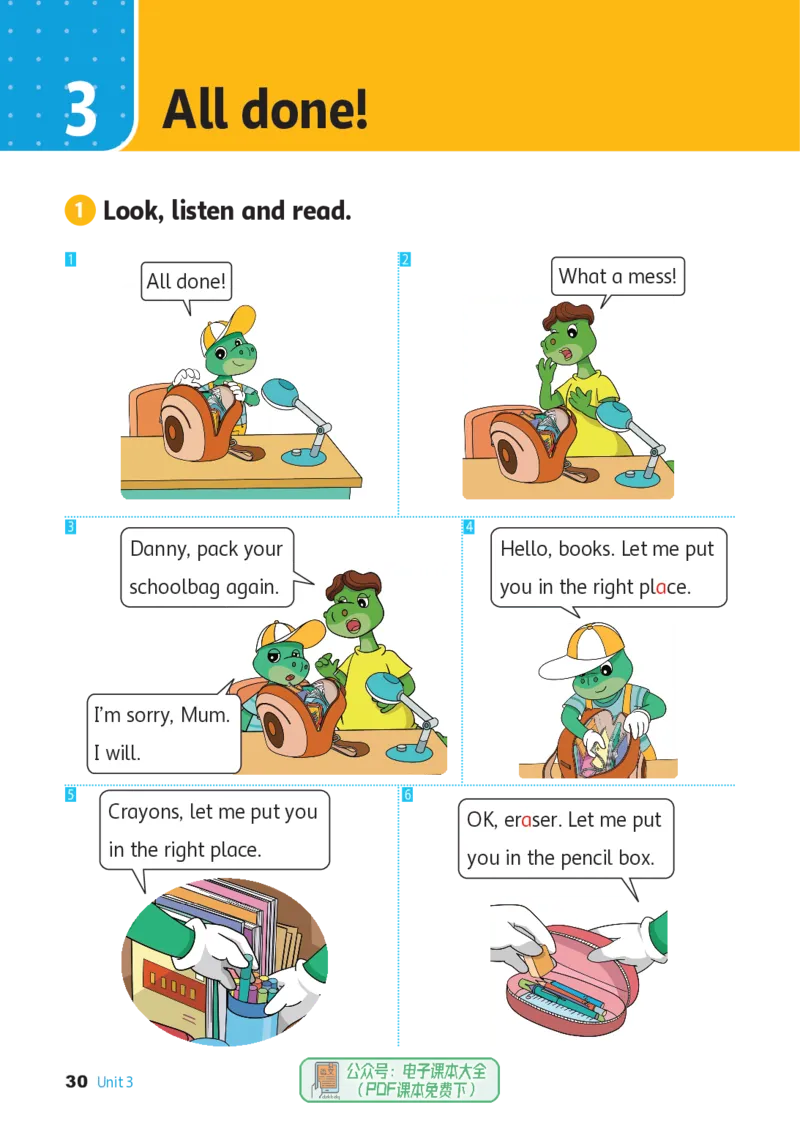 3 All done!

1 Look, listen and read.

1

All done!

2

What a mess!

3

Danny, pack your schoolbag again.

I'm sorry, Mum. I will.

4

Hello, books. Let me put you in the right place.

5

Crayons, let me put you in the right place.

6

OK, eraser. Let me put you in the pencil box.

30 Unit 3

公众号：电子课本大全
（PDF课本免费下）