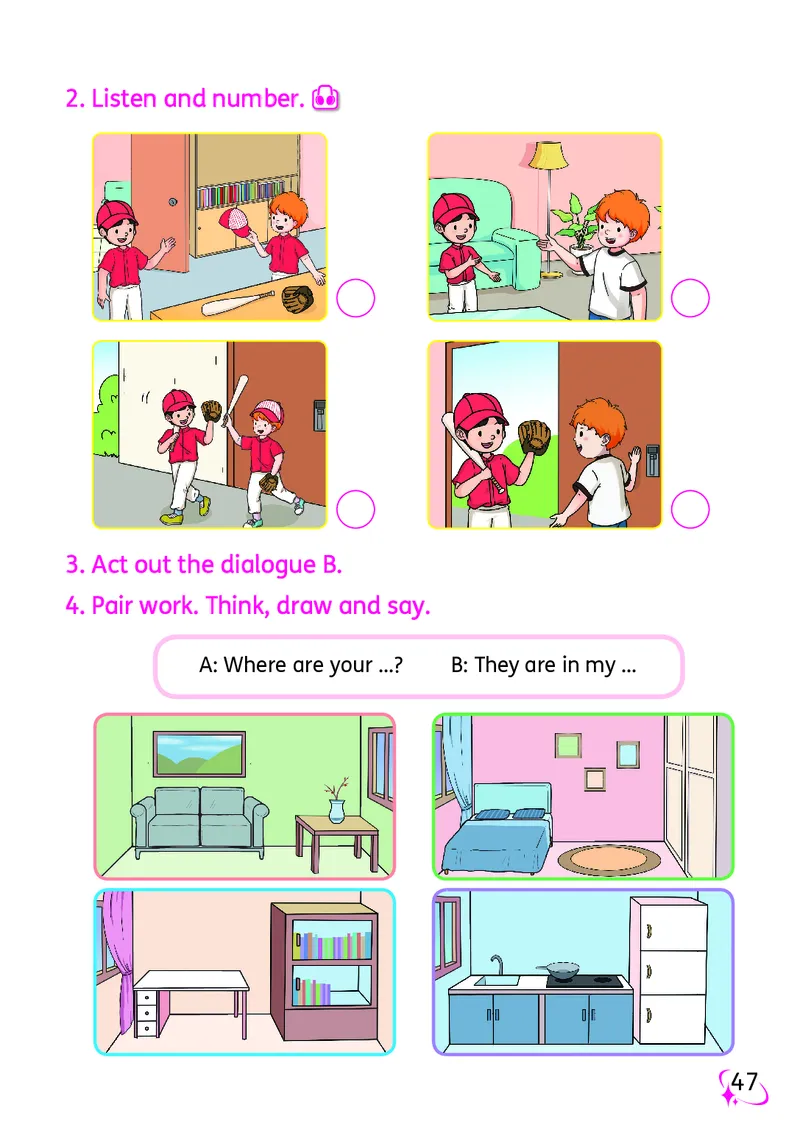 2. Listen and number.

3. Act out the dialogue B.

4. Pair work. Think, draw and say.

A: Where are your ...? B: They are in my ...

47