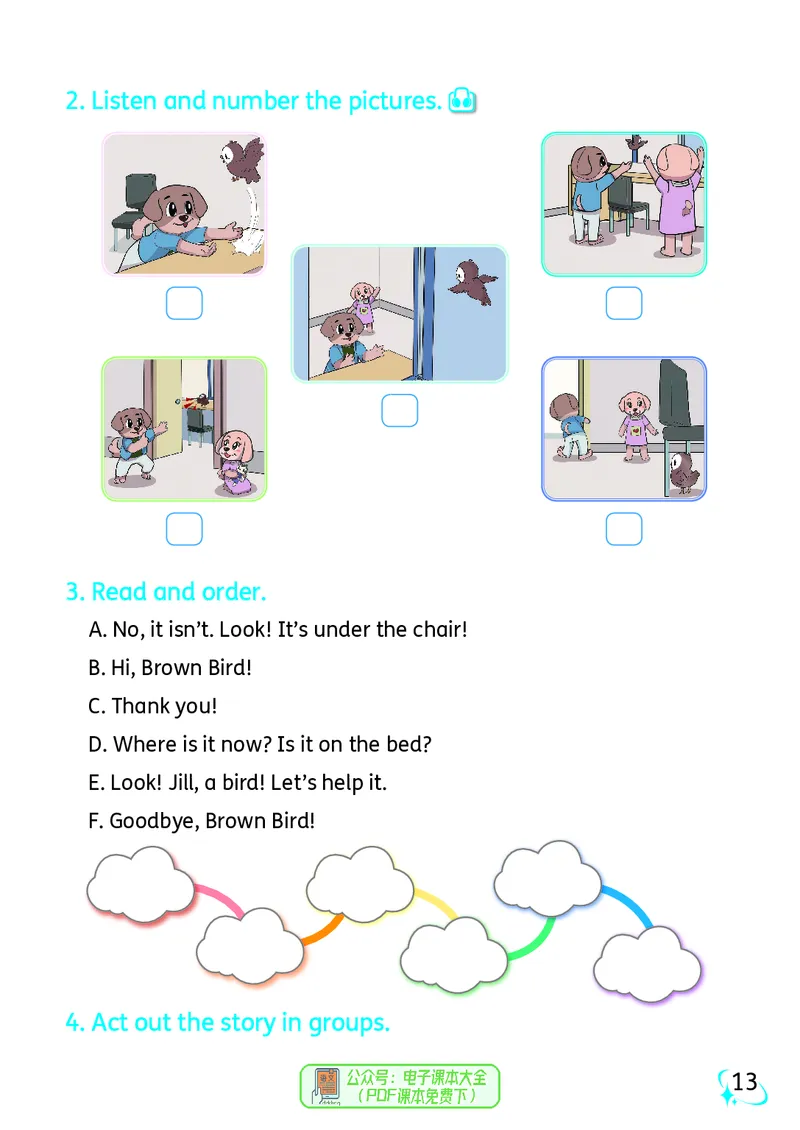 2. Listen and number the pictures.

3. Read and order.

A. No, it isn't. Look! It's under the chair!

B. Hi, Brown Bird!

C. Thank you!

D. Where is it now? Is it on the bed?

E. Look! Jill, a bird! Let's help it.

F. Goodbye, Brown Bird!

4. Act out the story in groups.

公众号：电子课本大全
（PDF课本免费下）

13