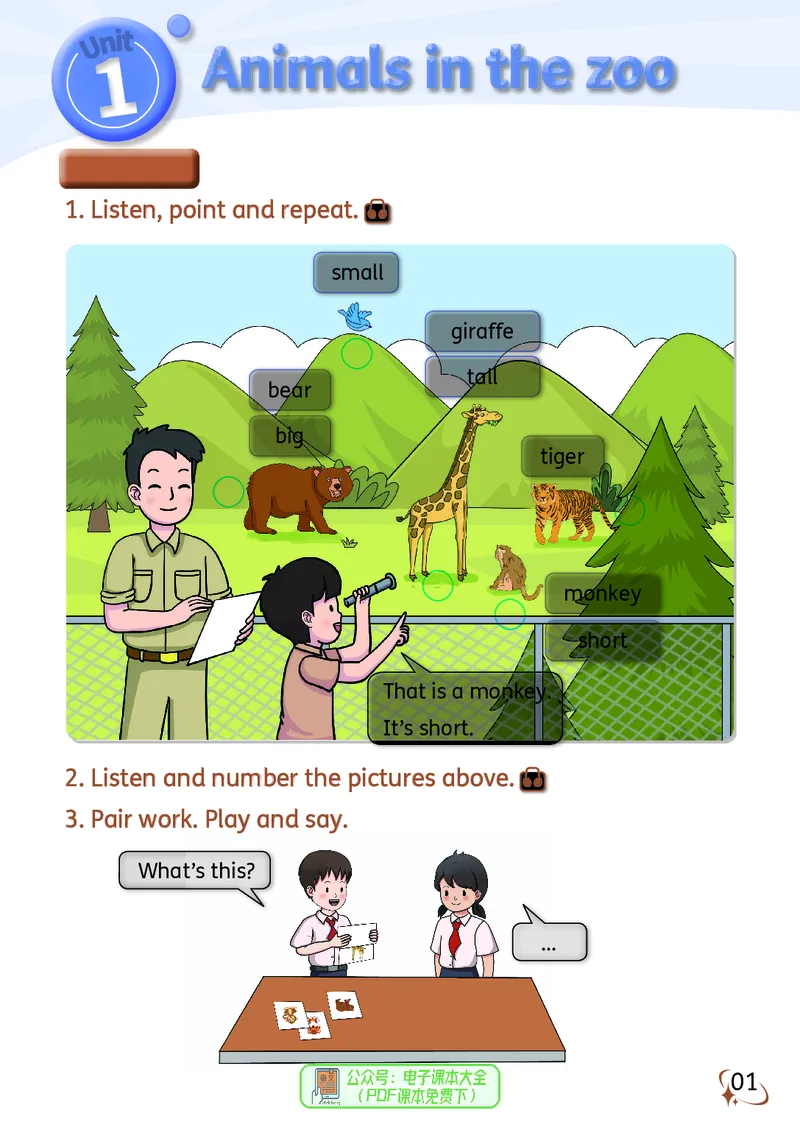 Unit 1 Animals in the zoo

1. Listen, point and repeat.

small

giraffe

tall

bear

big

tiger

monkey

short

That is a monkey.
It's short.

2. Listen and number the pictures above.

3. Pair work. Play and say.

What's this?

...

公众号：电子课本大全
（PDF课本免费下）

01