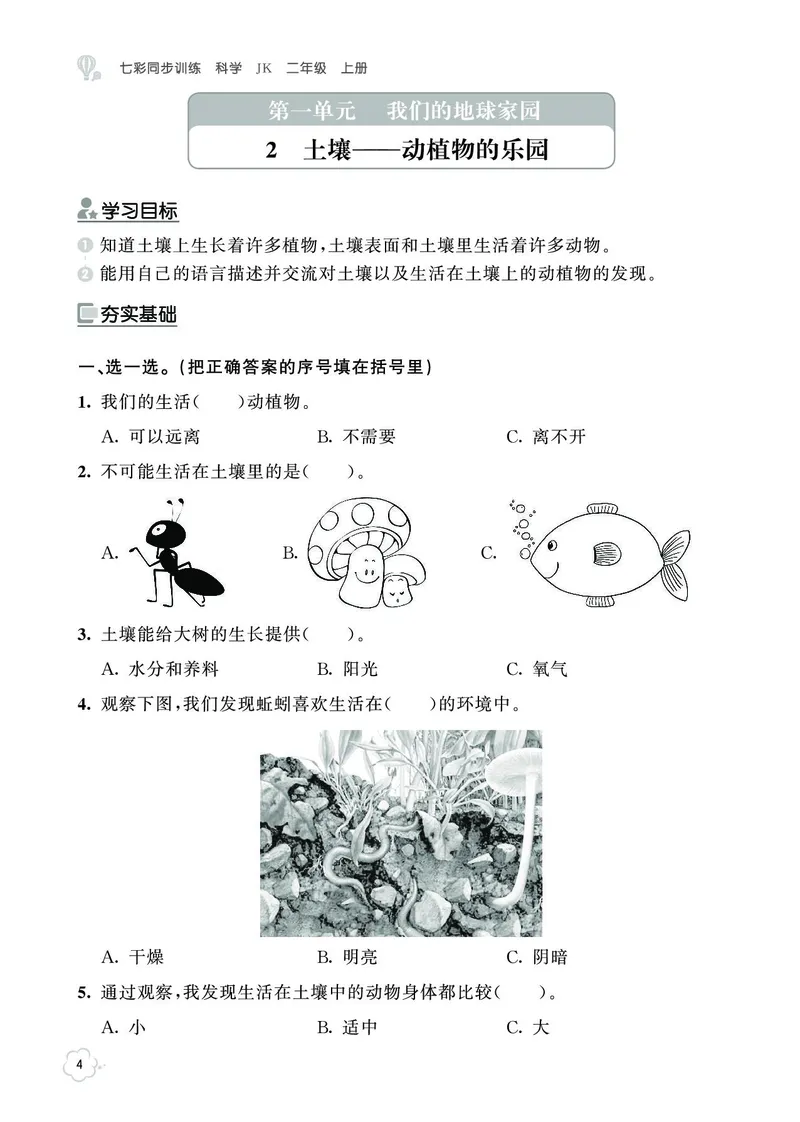 七彩同步训练 科学 JK 二年级 上册

第一单元 我们的地球家园

2 土壤——动植物的乐园

学习目标

1 知道土壤上生长着许多植物，土壤表面和土壤里生活着许多动物。

2 能用自己的语言描述并交流对土壤以及生活在土壤上的动植物的发现。

夯实基础

一、选一选。(把正确答案的序号填在括号里)

1. 我们的生活(　　)动植物。

A. 可以远离　　B. 不需要　　C. 离不开

2. 不可能生活在土壤里的是(　　)。

A.　　B.　　C.

3. 土壤能给大树的生长提供(　　)。

A. 水分和养料　　B. 阳光　　C. 氧气

4. 观察下图，我们发现蚯蚓喜欢生活在(　　)的环境中。

A. 干燥　　B. 明亮　　C. 阴暗

5. 通过观察，我发现生活在土壤中的动物身体都比较(　　)。

A. 小　　B. 适中　　C. 大

4