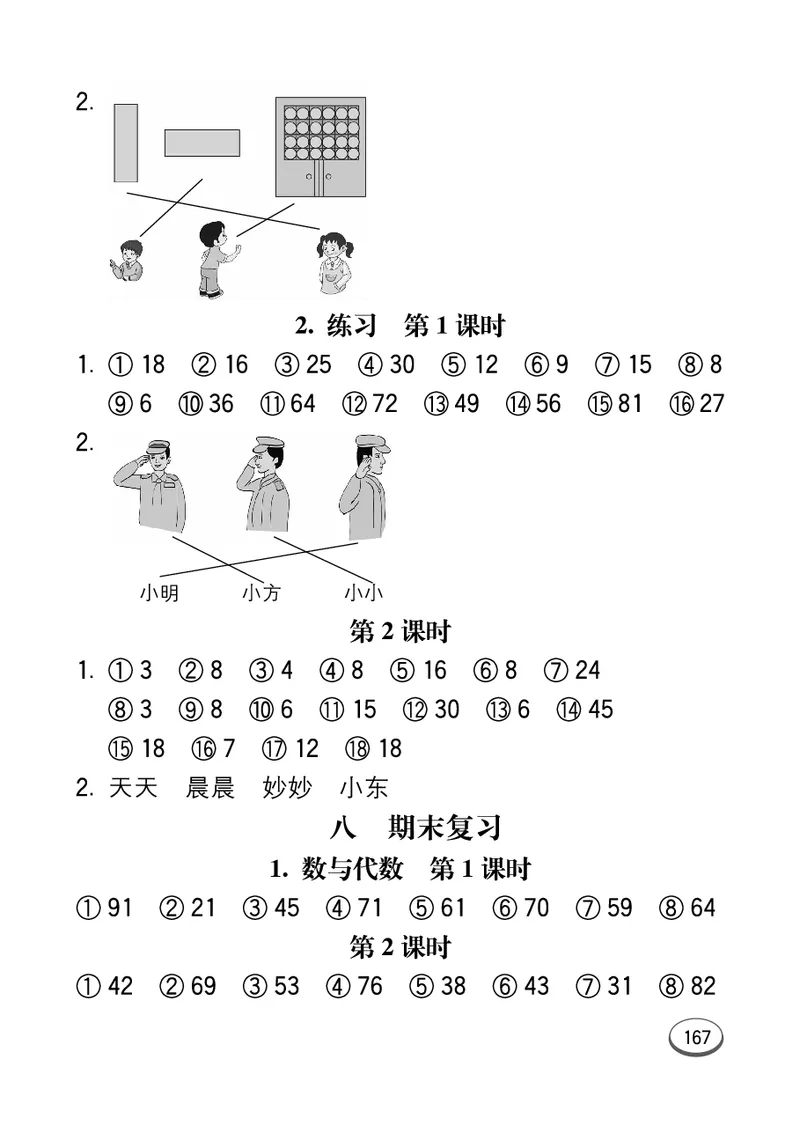 2.

2. 练习　第 1 课时

1. ① 18　② 16　③ 25　④ 30　⑤ 12　⑥ 9　⑦ 15　⑧ 8
⑨ 6　⑩ 36　⑪ 64　⑫ 72　⑬ 49　⑭ 56　⑮ 81　⑯ 27

2.

小明　小方　小小

第 2 课时

1. ① 3　② 8　③ 4　④ 8　⑤ 16　⑥ 8　⑦ 24
⑧ 3　⑨ 8　⑩ 6　⑪ 15　⑫ 30　⑬ 6　⑭ 45
⑮ 18　⑯ 7　⑰ 12　⑱ 18

2. 天天　晨晨　妙妙　小东

八　期末复习

1. 数与代数　第 1 课时

① 91　② 21　③ 45　④ 71　⑤ 61　⑥ 70　⑦ 59　⑧ 64

第 2 课时

① 42　② 69　③ 53　④ 76　⑤ 38　⑥ 43　⑦ 31　⑧ 82

167