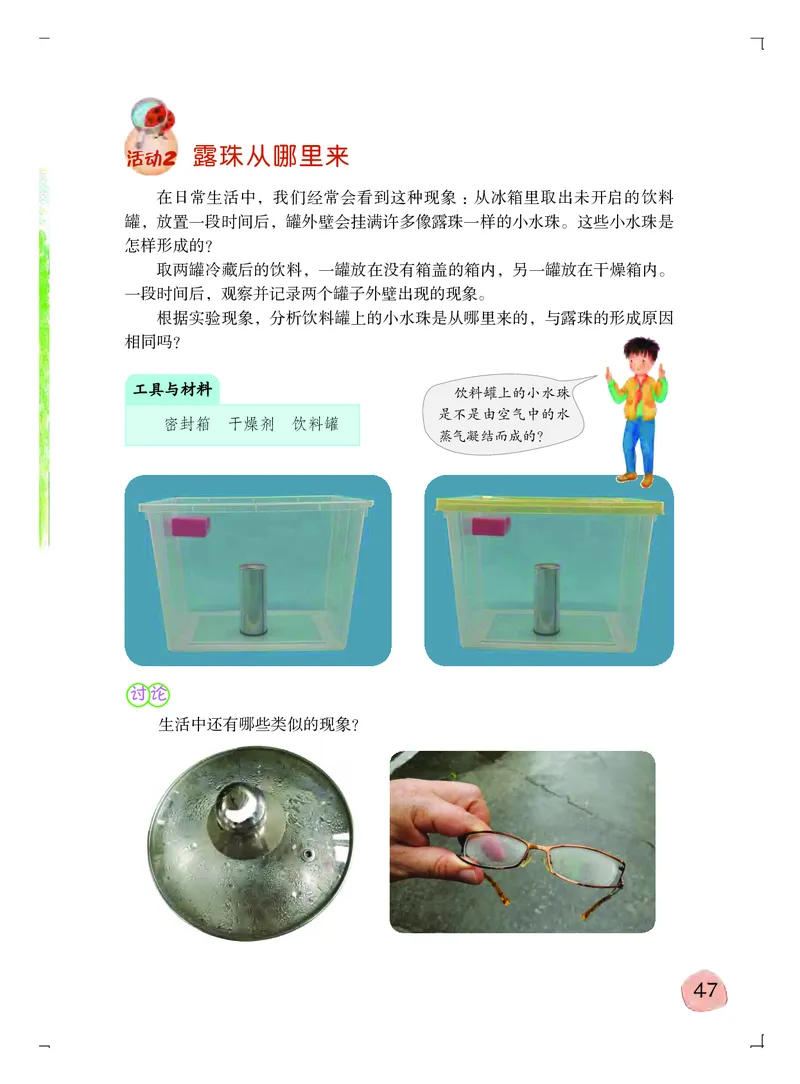 活动2 露珠从哪里来

在日常生活中，我们经常会看到这种现象：从冰箱里取出未开启的饮料罐，放置一段时间后，罐外壁会挂满许多像露珠一样的小水珠。这些小水珠是怎样形成的？

取两罐冷藏后的饮料，一罐放在没有箱盖的箱内，另一罐放在干燥箱内。一段时间后，观察并记录两个罐子外壁出现的现象。

根据实验现象，分析饮料罐上的小水珠是从哪里来的，与露珠的形成原因相同吗？

工具与材料

密封箱　干燥剂　饮料罐

饮料罐上的小水珠是不是由空气中的水蒸气凝结而成的？

讨论

生活中还有哪些类似的现象？

47