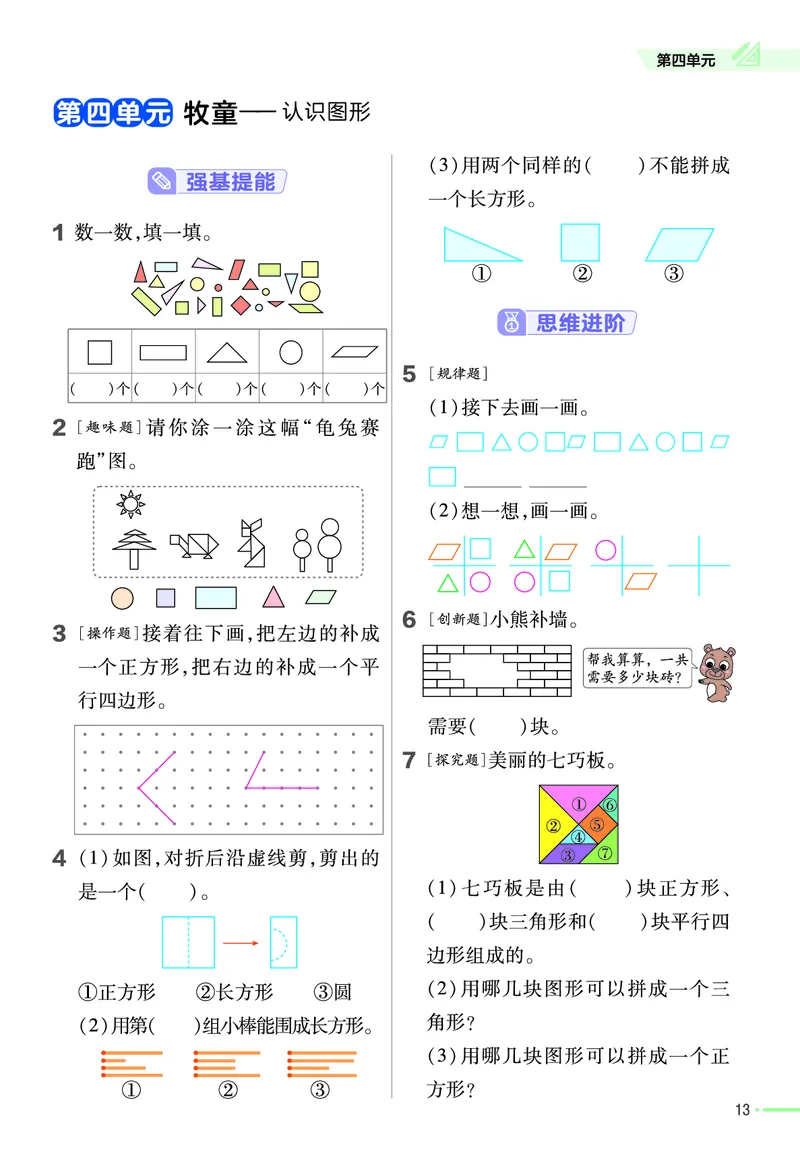 第四单元

第四单元 牧童——认识图形

强基提能

1 数一数，填一填。

| | | | | |
|---|---|---|---|---|
| ( )个 | ( )个 | ( )个 | ( )个 | ( )个 |

2 [趣味题]请你涂一涂这幅“龟兔赛跑”图。

3 [操作题]接着往下画，把左边的补成一个正方形，把右边的补成一个平行四边形。

4 (1)如图，对折后沿虚线剪，剪出的是一个( )。

①正方形 ②长方形 ③圆

(2)用第( )组小棒能围成长方形。

① ② ③

(3)用两个同样的( )不能拼成一个长方形。

① ② ③

思维进阶

5 [规律题]

(1)接下去画一画。

(2)想一想，画一画。

6 [创新题]小熊补墙。

帮我算算，一共需要多少块砖?

需要( )块。

7 [探究题]美丽的七巧板。

① ② ③ ④ ⑤ ⑥ ⑦

(1)七巧板是由( )块正方形、( )块三角形和( )块平行四边形组成的。

(2)用哪几块图形可以拼成一个三角形?

(3)用哪几块图形可以拼成一个正方形?

13