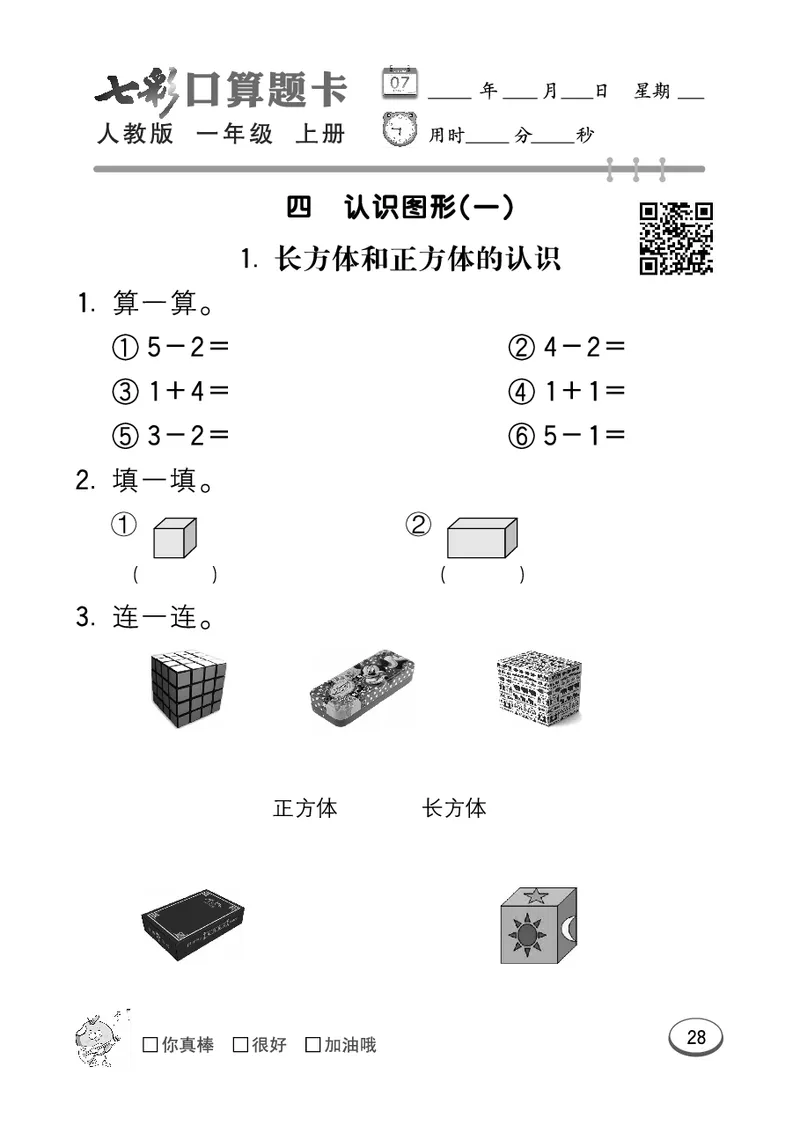 七彩口算题卡
人教版 一年级 上册

07

____年____月____日 星期____
用时____分____秒

四 认识图形(一)

1. 长方体和正方体的认识

1. 算一算。

① $5-2=$　　② $4-2=$

③ $1+4=$　　④ $1+1=$

⑤ $3-2=$　　⑥ $5-1=$

2. 填一填。

①
(　　)

②
(　　)

3. 连一连。

正方体　　长方体

□你真棒 □很好 □加油哦

28