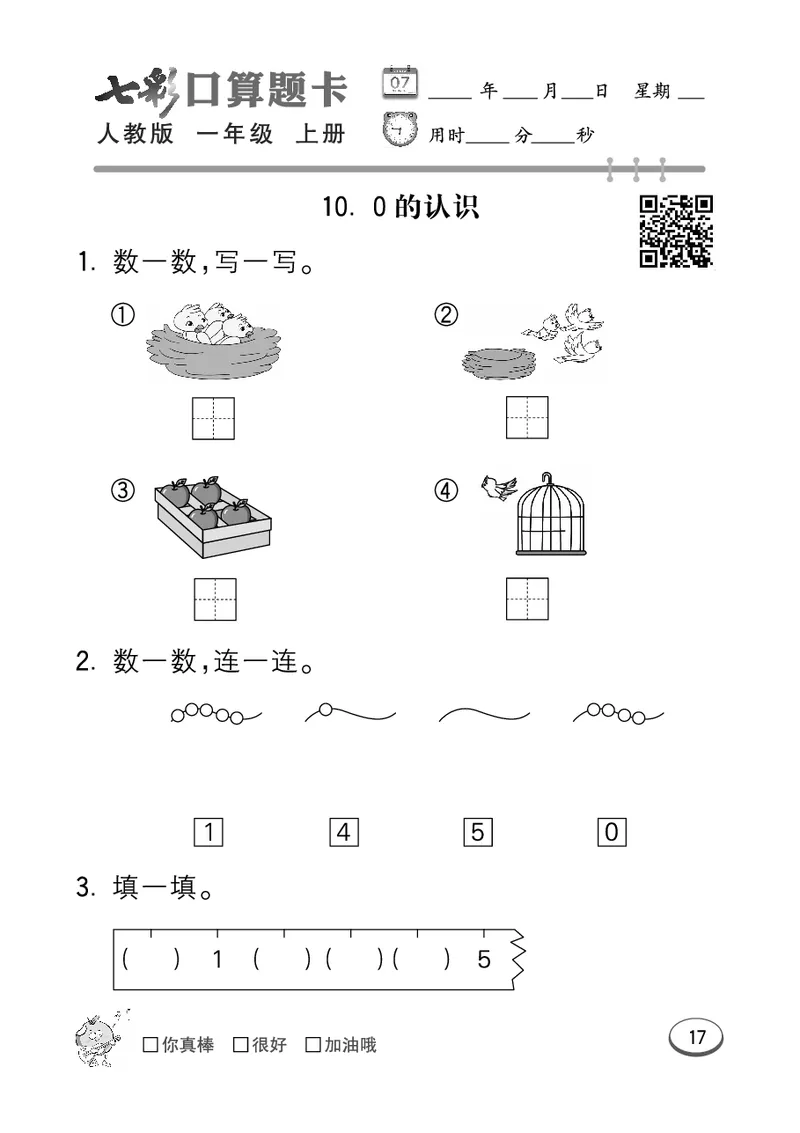 七彩口算题卡
人教版 一年级 上册

07 ____年____月____日 星期____
用时____分____秒

10. 0的认识

1. 数一数，写一写。

①

②

③

④

2. 数一数，连一连。

1 4 5 0

3. 填一填。

( ) 1 ( ) ( ) ( ) 5

□你真棒 □很好 □加油哦

17