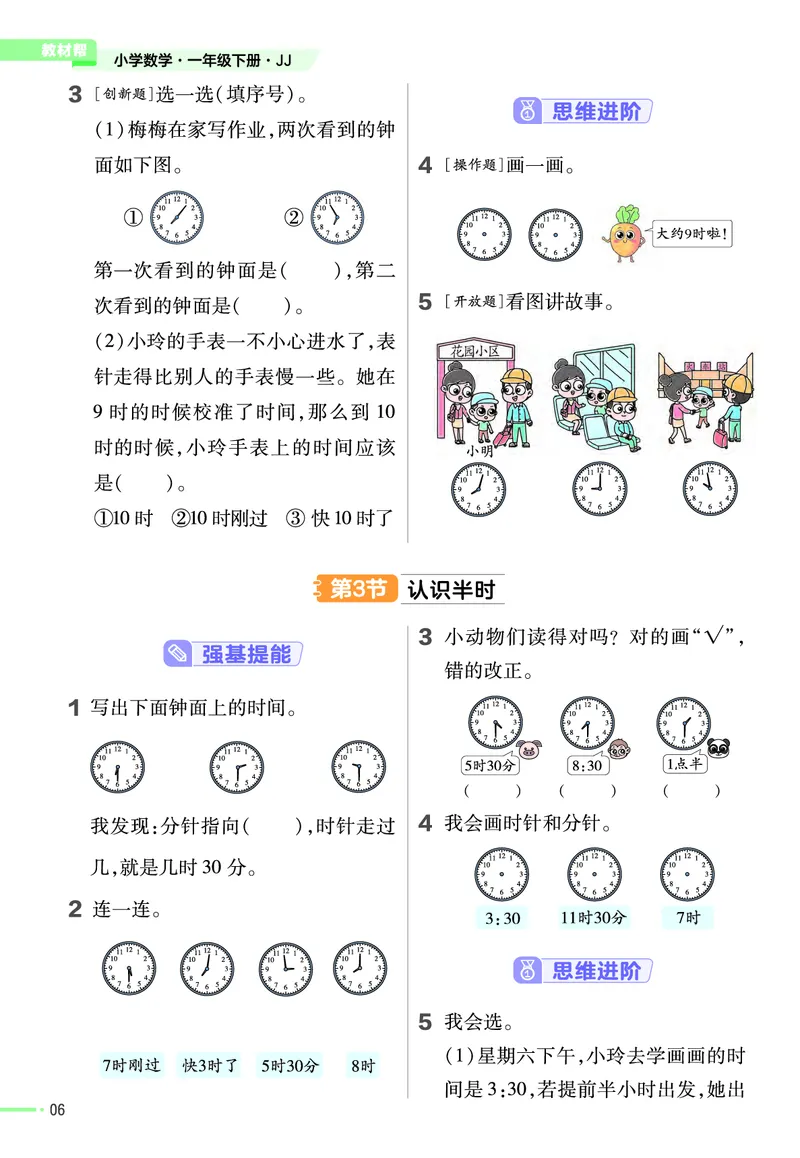 教材帮 小学数学·一年级下册·JJ

3 [创新题]选一选(填序号)。

(1)梅梅在家写作业,两次看到的钟面如下图。

① ②

第一次看到的钟面是(　　),第二次看到的钟面是(　　)。

(2)小玲的手表一不小心进水了,表针走得比别人的手表慢一些。她在9时的时候校准了时间,那么到10时的时候,小玲手表上的时间应该是(　　)。

①10时 ②10时刚过 ③快10时了

思维进阶

4 [操作题]画一画。

大约9时啦!

5 [开放题]看图讲故事。

花园小区

小明

第3节 认识半时

强基提能

1 写出下面钟面上的时间。

我发现:分针指向(　　),时针走过几,就是几时30分。

2 连一连。

7时刚过 快3时了 5时30分 8时

3 小动物们读得对吗?对的画"√",错的改正。

5时30分 8:30 1点半

(　　) (　　) (　　)

4 我会画时针和分针。

3:30 11时30分 7时

思维进阶

5 我会选。

(1)星期六下午,小玲去学画画的时间是3:30,若提前半小时出发,她出

06