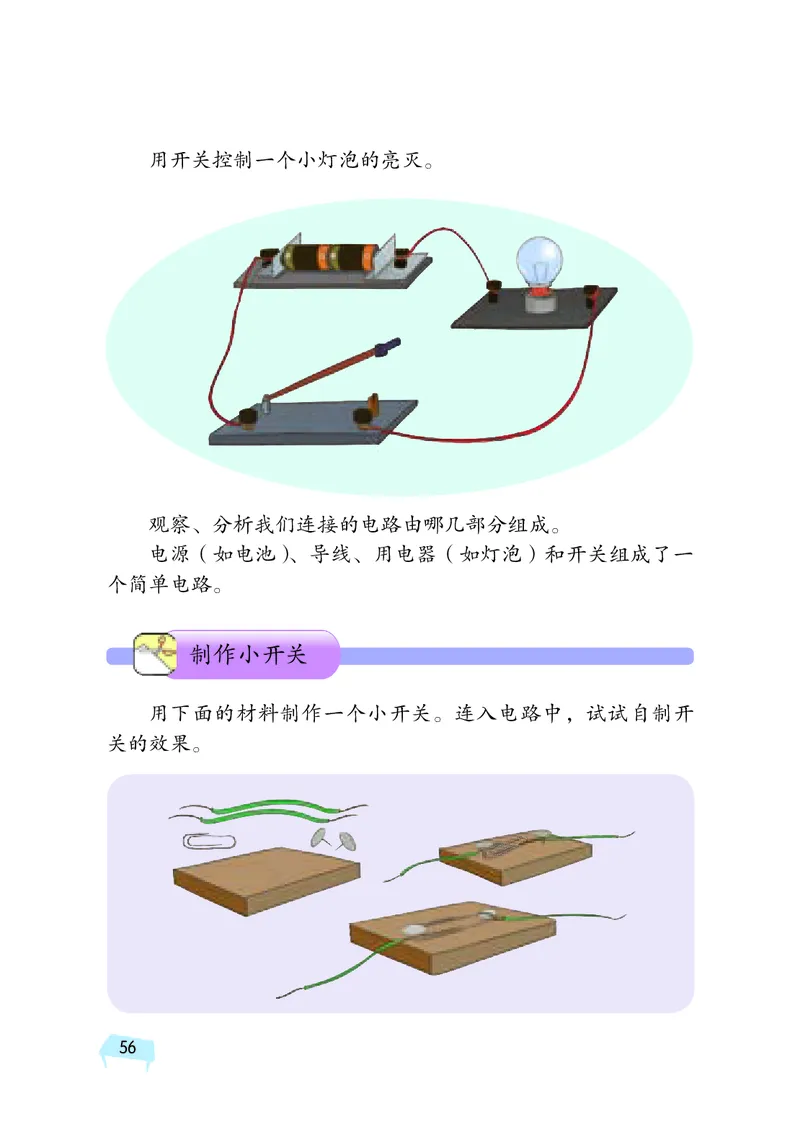 用开关控制一个小灯泡的亮灭。

观察、分析我们连接的电路由哪几部分组成。

电源（如电池）、导线、用电器（如灯泡）和开关组成了一个简单电路。

制作小开关

用下面的材料制作一个小开关。连入电路中，试试自制开关的效果。

56