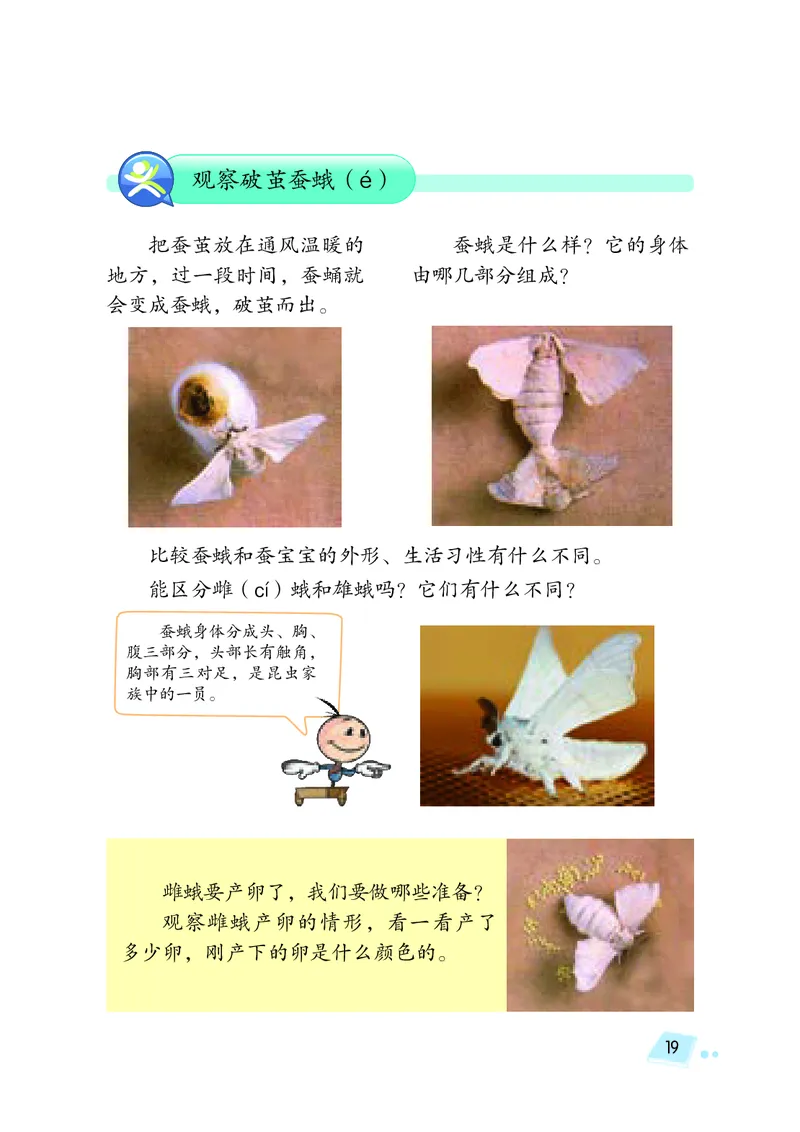 观察破茧蚕蛾（é）

把蚕茧放在通风温暖的地方，过一段时间，蚕蛹就会变成蚕蛾，破茧而出。

蚕蛾是什么样？它的身体由哪几部分组成？

比较蚕蛾和蚕宝宝的外形、生活习性有什么不同。

能区分雌（cí）蛾和雄蛾吗？它们有什么不同？

蚕蛾身体分成头、胸、腹三部分，头部长有触角，胸部有三对足，是昆虫家族中的一员。

雌蛾要产卵了，我们要做哪些准备？

观察雌蛾产卵的情形，看一看产了多少卵，刚产下的卵是什么颜色的。

19