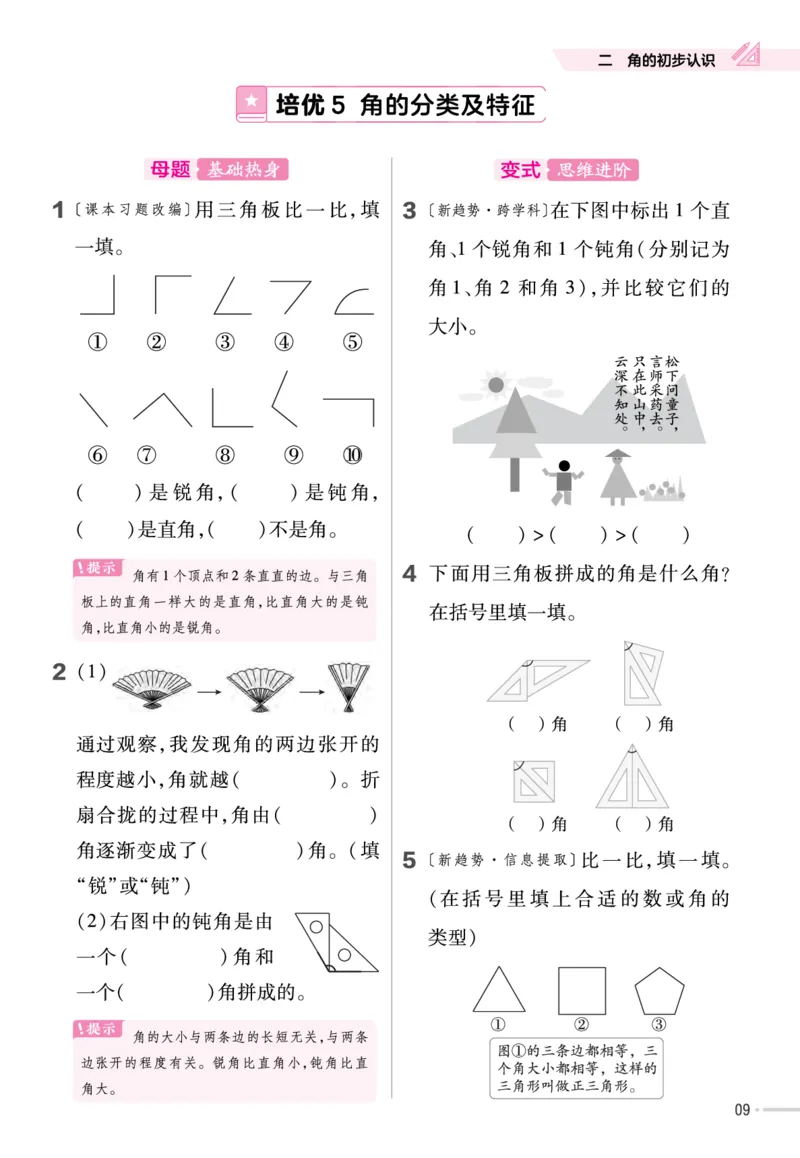 二 角的初步认识

培优5 角的分类及特征

母题 基础热身

1 〔课本习题改编〕用三角板比一比，填一填。

① ② ③ ④ ⑤

⑥ ⑦ ⑧ ⑨ ⑩

(　　)是锐角，(　　)是钝角，(　　)是直角，(　　)不是角。

提示 角有1个顶点和2条直直的边。与三角板上的直角一样大的是直角，比直角大的是钝角，比直角小的是锐角。

2 (1)

通过观察，我发现角的两边张开的程度越小，角就越(　　　)。折扇合拢的过程中，角由(　　　)角逐渐变成了(　　　)角。（填“锐”或“钝”）

(2)右图中的钝角是由一个(　　　)角和一个(　　　)角拼成的。

提示 角的大小与两条边的长短无关，与两条边张开的程度有关。锐角比直角小，钝角比直角大。

变式 思维进阶

3 〔新趋势·跨学科〕在下图中标出1个直角、1个锐角和1个钝角（分别记为角1、角2和角3），并比较它们的大小。

松下问童子，言师采药去。只在此山中，云深不知处。

(　　)>(　　)>(　　)

4 下面用三角板拼成的角是什么角？在括号里填一填。

(　)角　(　)角

(　)角　(　)角

5 〔新趋势·信息提取〕比一比，填一填。（在括号里填上合适的数或角的类型）

① ② ③

图①的三条边都相等，三个角大小都相等，这样的三角形叫做正三角形。

09