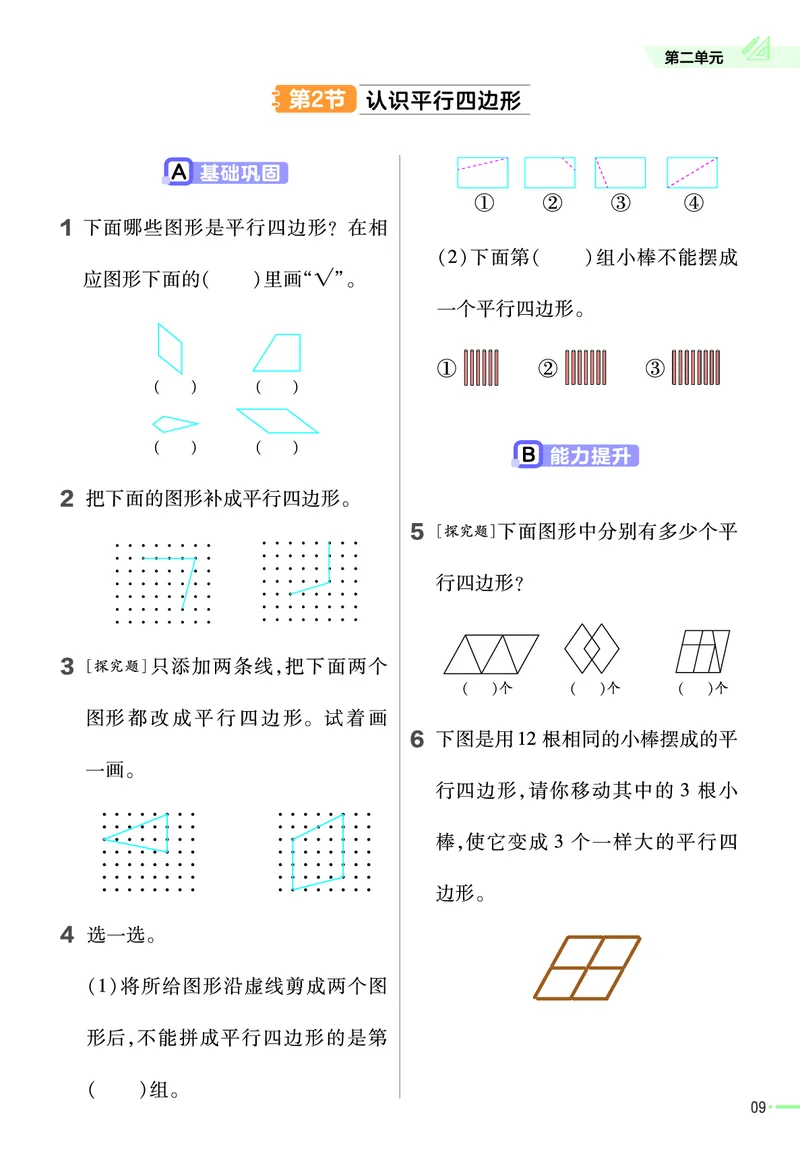 第二单元

第2节 认识平行四边形

A 基础巩固

1 下面哪些图形是平行四边形？在相应图形下面的(　　)里画“√”。

(　　)　(　　)

(　　)　(　　)

2 把下面的图形补成平行四边形。

3 [探究题]只添加两条线,把下面两个图形都改成平行四边形。试着画一画。

4 选一选。

(1)将所给图形沿虚线剪成两个图形后,不能拼成平行四边形的是第(　　)组。

①　②　③　④

(2)下面第(　　)组小棒不能摆成一个平行四边形。

①　②　③

B 能力提升

5 [探究题]下面图形中分别有多少个平行四边形？

(　)个　(　)个　(　)个

6 下图是用12根相同的小棒摆成的平行四边形,请你移动其中的3根小棒,使它变成3个一样大的平行四边形。

09