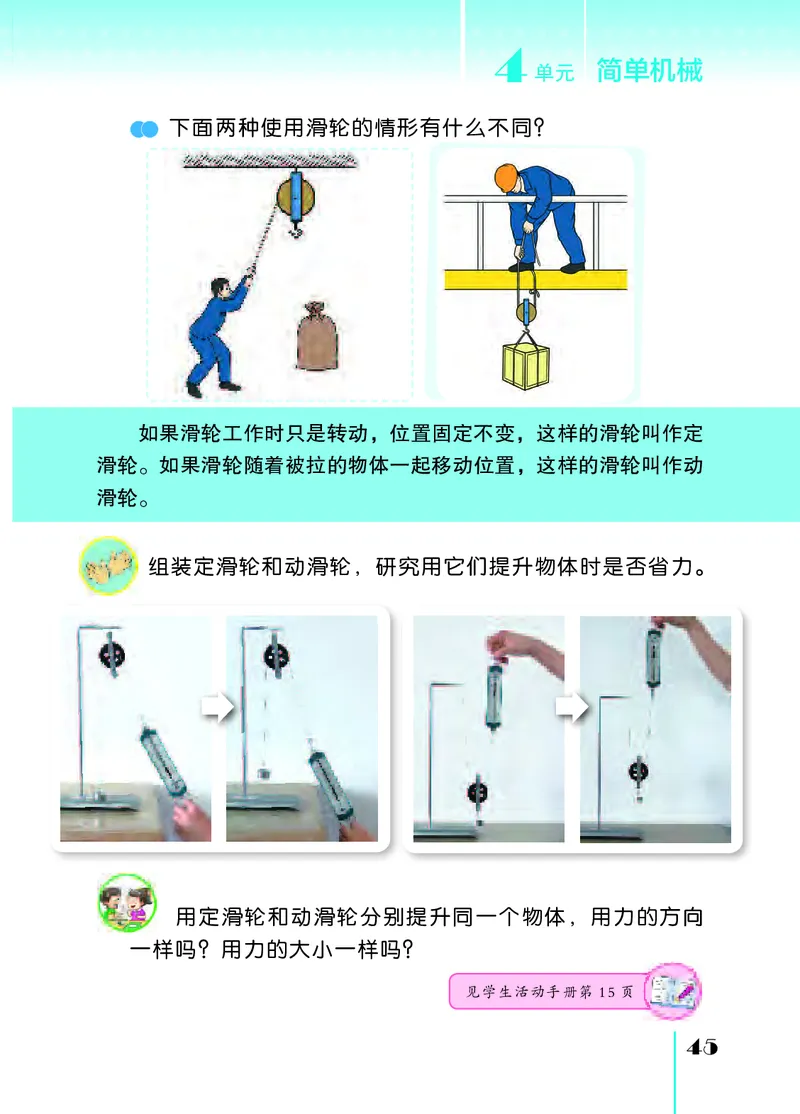 4 单元 简单机械

下面两种使用滑轮的情形有什么不同？

如果滑轮工作时只是转动，位置固定不变，这样的滑轮叫作定滑轮。如果滑轮随着被拉的物体一起移动位置，这样的滑轮叫作动滑轮。

组装定滑轮和动滑轮，研究用它们提升物体时是否省力。

用定滑轮和动滑轮分别提升同一个物体，用力的方向一样吗？用力的大小一样吗？

见学生活动手册第 15 页

45