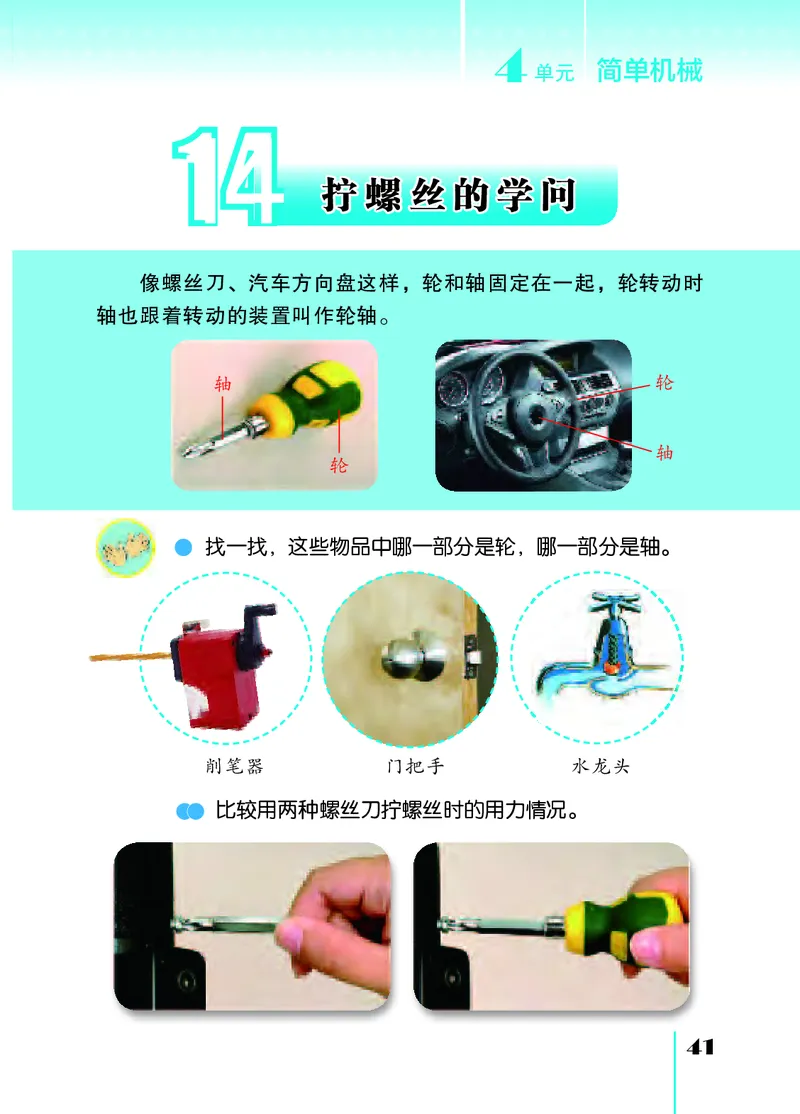 4 单元 简单机械

14 拧螺丝的学问

像螺丝刀、汽车方向盘这样，轮和轴固定在一起，轮转动时轴也跟着转动的装置叫作轮轴。

轴

轮

轮

轴

找一找，这些物品中哪一部分是轮，哪一部分是轴。

削笔器

门把手

水龙头

比较用两种螺丝刀拧螺丝时的用力情况。

41