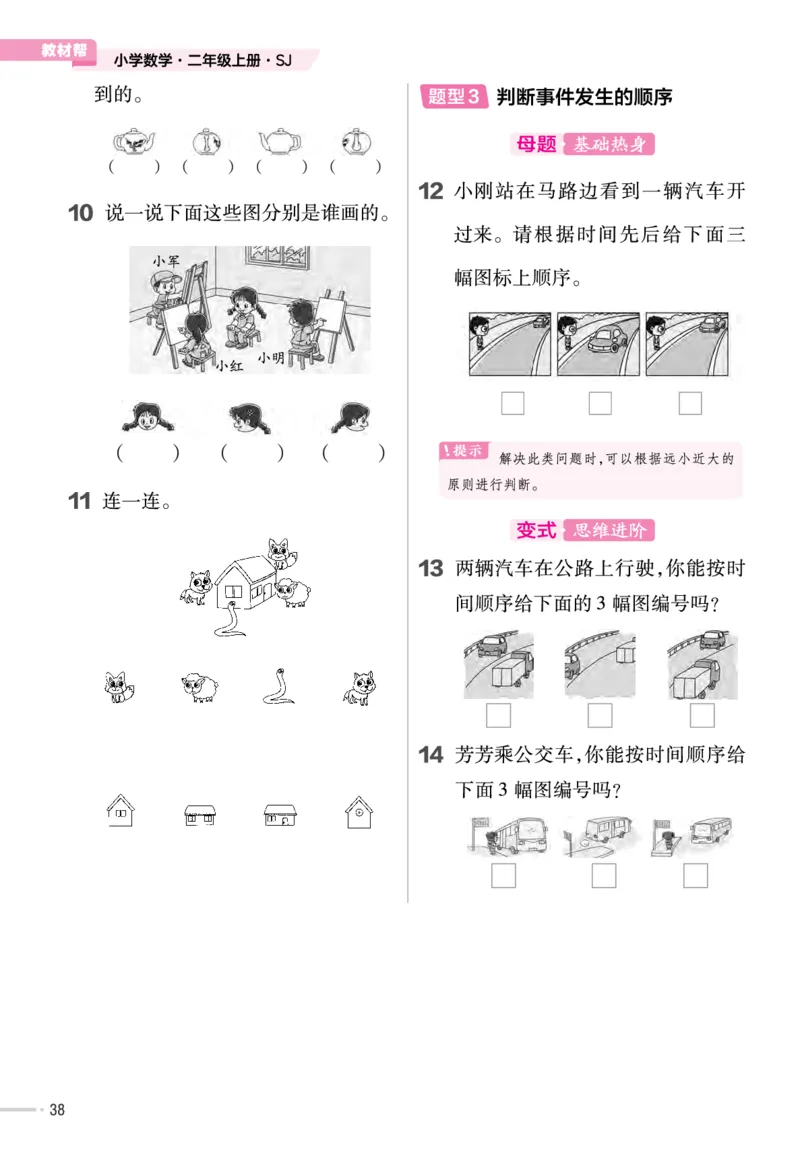 教材帮　小学数学·二年级上册·SJ

到的。

(　　)　(　　)　(　　)　(　　)

10 说一说下面这些图分别是谁画的。

小军

小红　小明

(　　)　(　　)　(　　)

11 连一连。

题型3 判断事件发生的顺序

母题 基础热身

12 小刚站在马路边看到一辆汽车开过来。请根据时间先后给下面三幅图标上顺序。

提示 解决此类问题时,可以根据远小近大的原则进行判断。

变式 思维进阶

13 两辆汽车在公路上行驶,你能按时间顺序给下面的3幅图编号吗?

14 芳芳乘公交车,你能按时间顺序给下面3幅图编号吗?

38