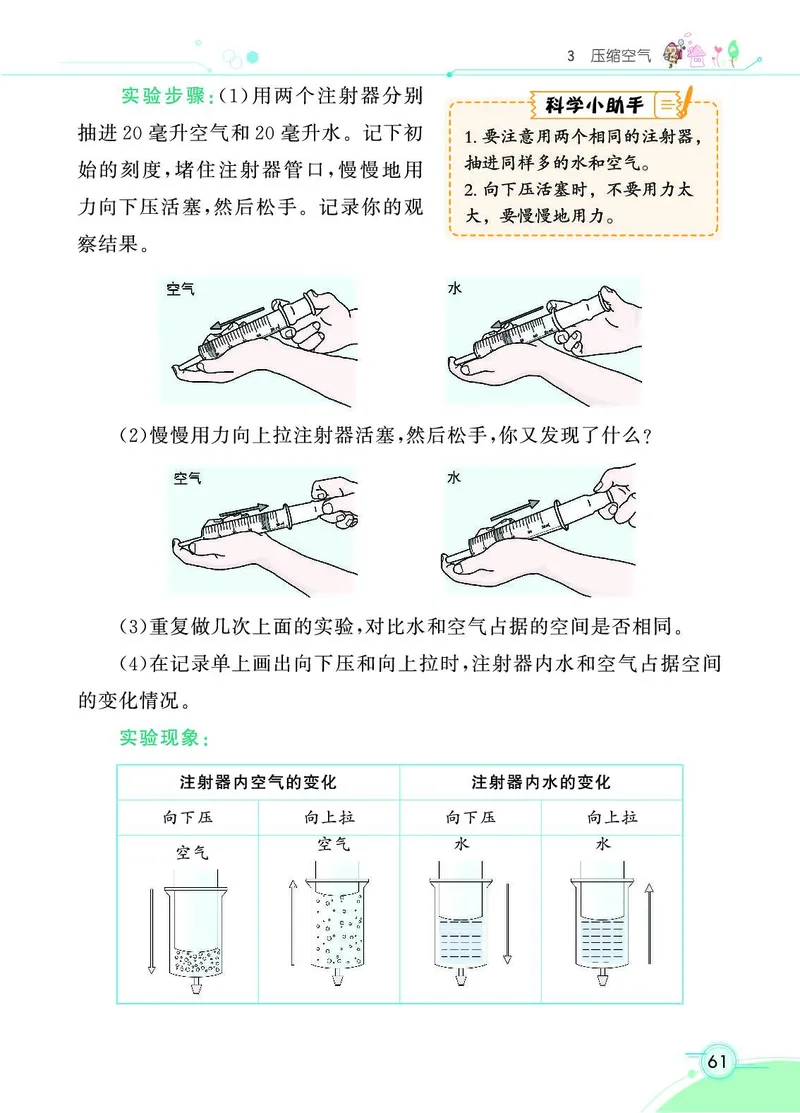 3 压缩空气

实验步骤：(1)用两个注射器分别抽进20毫升空气和20毫升水。记下初始的刻度，堵住注射器管口，慢慢地用力向下压活塞，然后松手。记录你的观察结果。

科学小助手
1. 要注意用两个相同的注射器，抽进同样多的水和空气。
2. 向下压活塞时，不要用力太大，要慢慢地用力。

空气

水

(2)慢慢用力向上拉注射器活塞，然后松手，你又发现了什么？

空气

水

(3)重复做几次上面的实验，对比水和空气占据的空间是否相同。

(4)在记录单上画出向下压和向上拉时，注射器内水和空气占据空间的变化情况。

实验现象：

| 注射器内空气的变化 | | 注射器内水的变化 | |
|---|---|---|---|
| 向下压 | 向上拉 | 向下压 | 向上拉 |
| 空气 | 空气 | 水 | 水 |

61