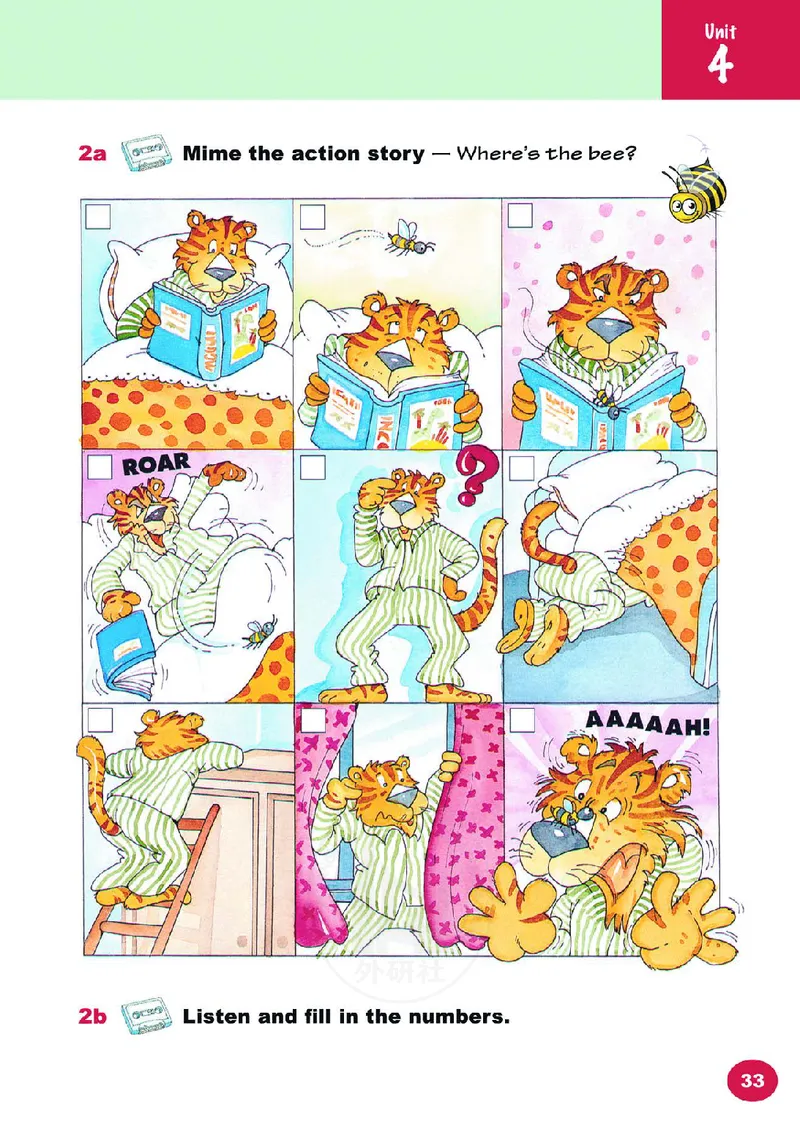 Unit 4

2a Mime the action story — Where's the bee?

ROAR

?

AAAAAH!

外研社

2b Listen and fill in the numbers.

33