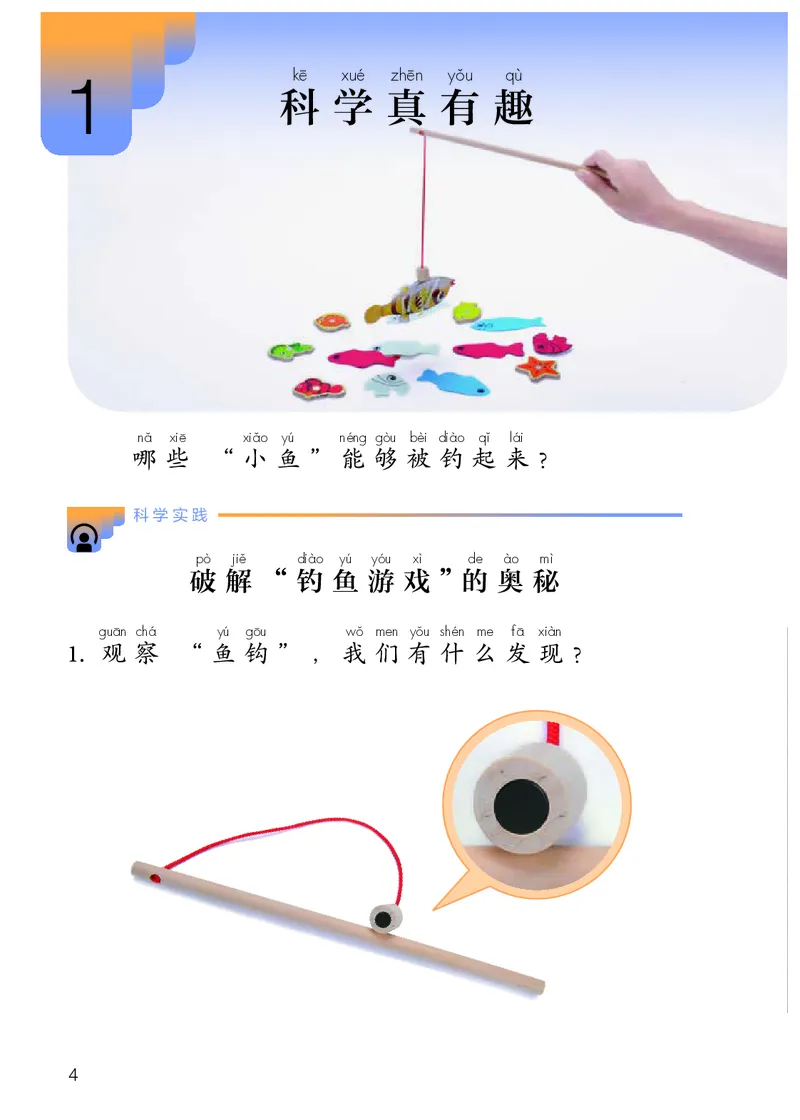 1

kē xué zhēn yǒu qù
科学真有趣

nǎ xiē xiǎo yú néng gòu bèi diào qǐ lái
哪些“小鱼”能够被钓起来？

科学实践

pò jiě diào yú yóu xì de ào mì
破解“钓鱼游戏”的奥秘

guān chá yú gōu wǒ men yǒu shén me fā xiàn
1. 观察“鱼钩”，我们有什么发现？

4