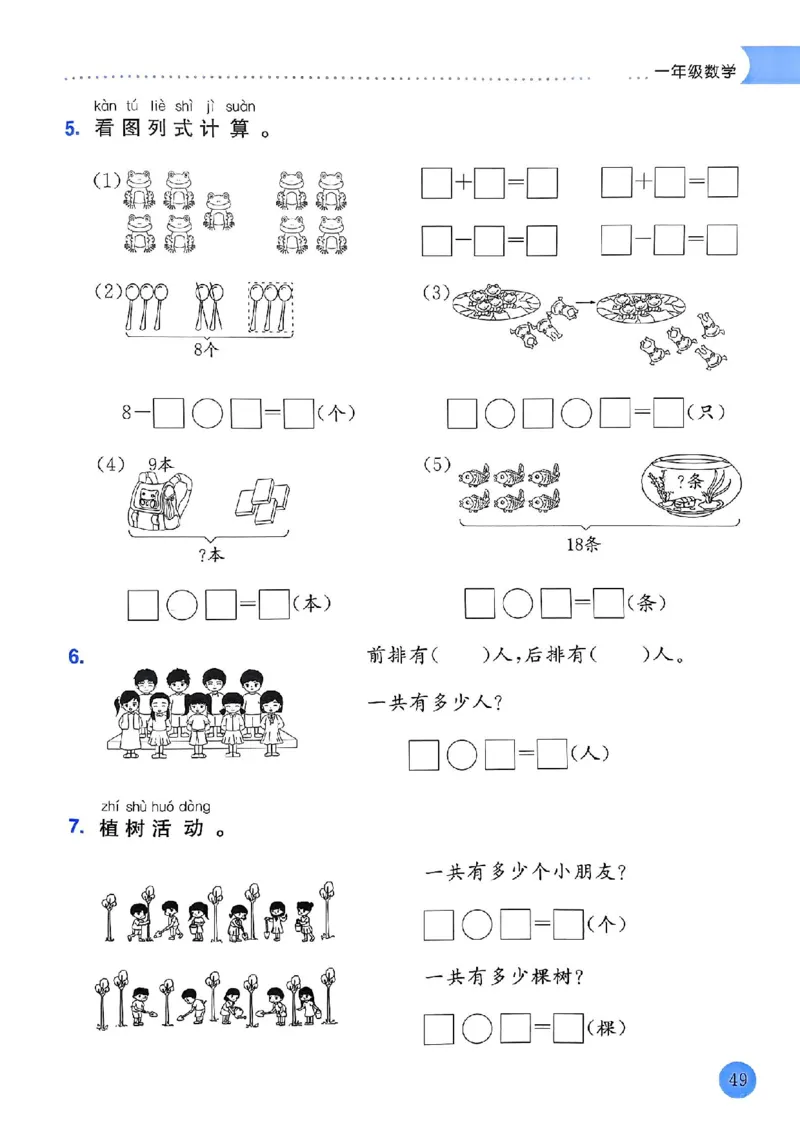 一年级数学

kàn tú liè shì jì suàn
5. 看图列式计算。

(1)

$\square+\square=\square$ $\square+\square=\square$

$\square-\square=\square$ $\square-\square=\square$

(2)

8个

$8-\square\bigcirc\square=\square$(个)

(3)

$\square\bigcirc\square\bigcirc\square=\square$(只)

(4) 9本

?本

$\square\bigcirc\square=\square$(本)

(5)

?条

18条

$\square\bigcirc\square=\square$(条)

6.

前排有(  )人,后排有(  )人。

一共有多少人?

$\square\bigcirc\square=\square$(人)

zhí shù huó dòng
7. 植树活动。

一共有多少个小朋友?

$\square\bigcirc\square=\square$(个)

一共有多少棵树?

$\square\bigcirc\square=\square$(棵)

49