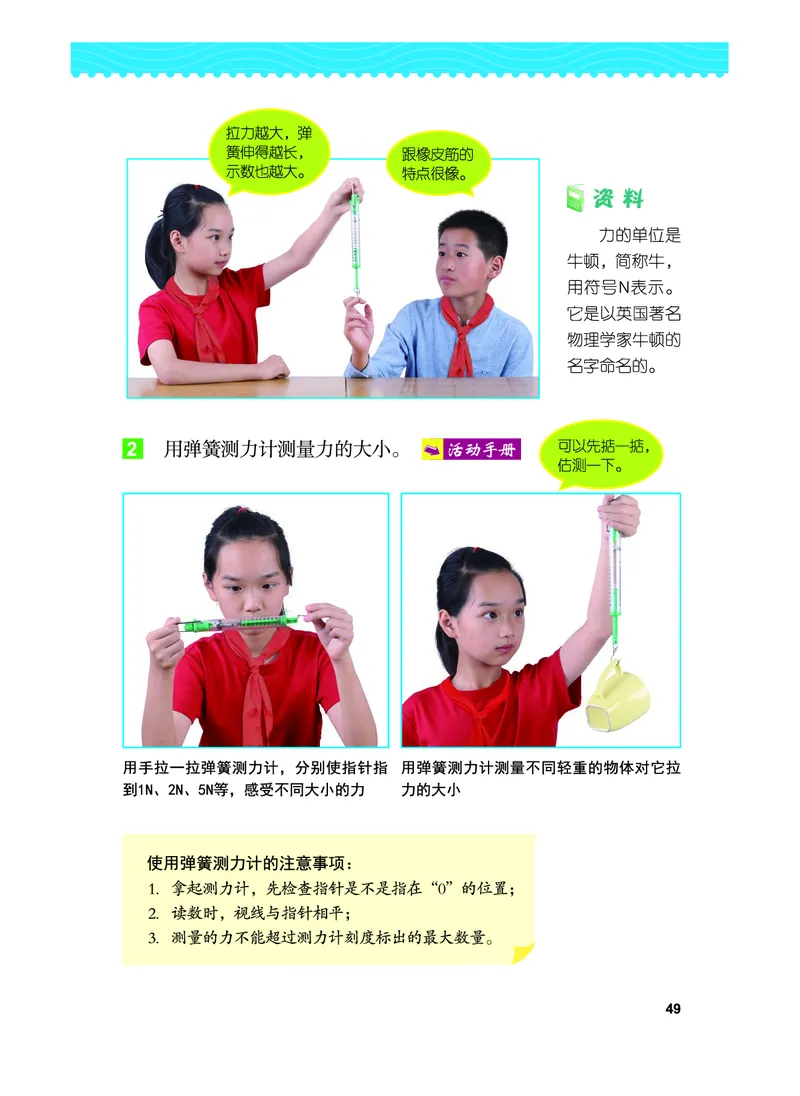 拉力越大，弹簧伸得越长，示数也越大。

跟橡皮筋的特点很像。

资料

力的单位是牛顿，简称牛，用符号N表示。它是以英国著名物理学家牛顿的名字命名的。

2 用弹簧测力计测量力的大小。 活动手册

可以先掂一掂，估测一下。

用手拉一拉弹簧测力计，分别使指针指到1N、2N、5N等，感受不同大小的力

用弹簧测力计测量不同轻重的物体对它拉力的大小

使用弹簧测力计的注意事项：
1. 拿起测力计，先检查指针是不是指在“0”的位置；
2. 读数时，视线与指针相平；
3. 测量的力不能超过测力计刻度标出的最大数量。

49