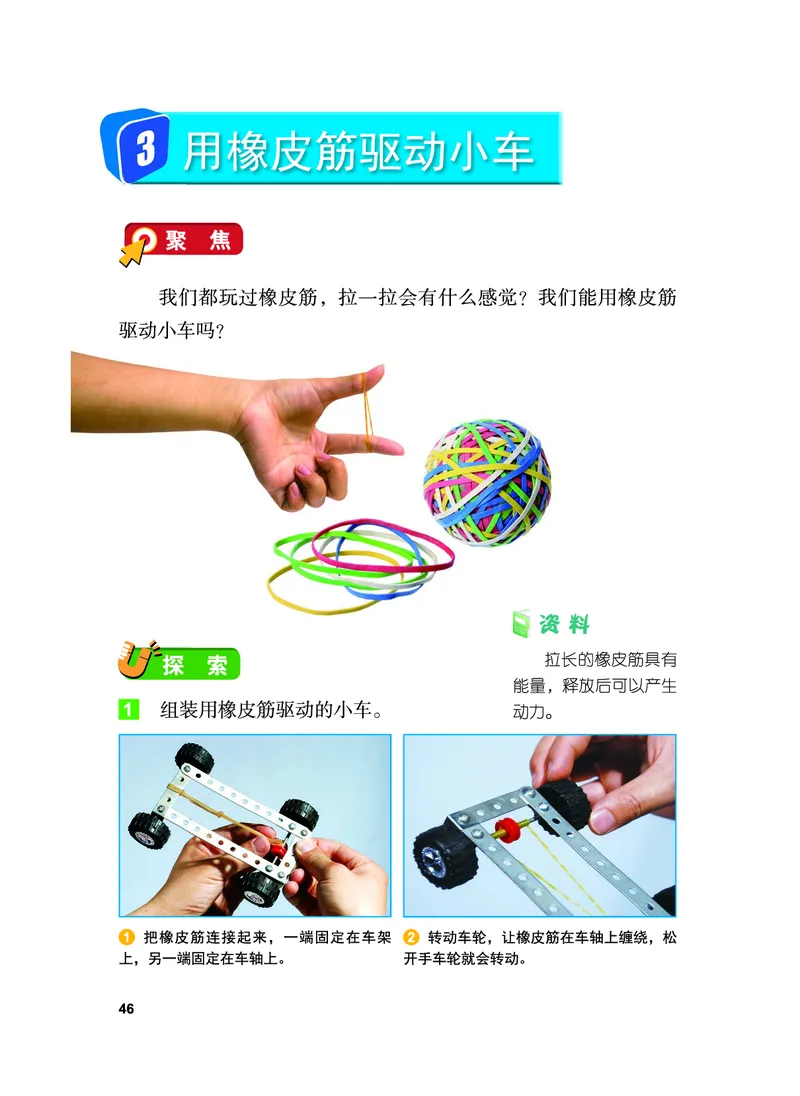 3 用橡皮筋驱动小车

聚 焦

我们都玩过橡皮筋，拉一拉会有什么感觉？我们能用橡皮筋驱动小车吗？

资 料

拉长的橡皮筋具有能量，释放后可以产生动力。

探 索

1 组装用橡皮筋驱动的小车。

1 把橡皮筋连接起来，一端固定在车架上，另一端固定在车轴上。

2 转动车轮，让橡皮筋在车轴上缠绕，松开手车轮就会转动。

46