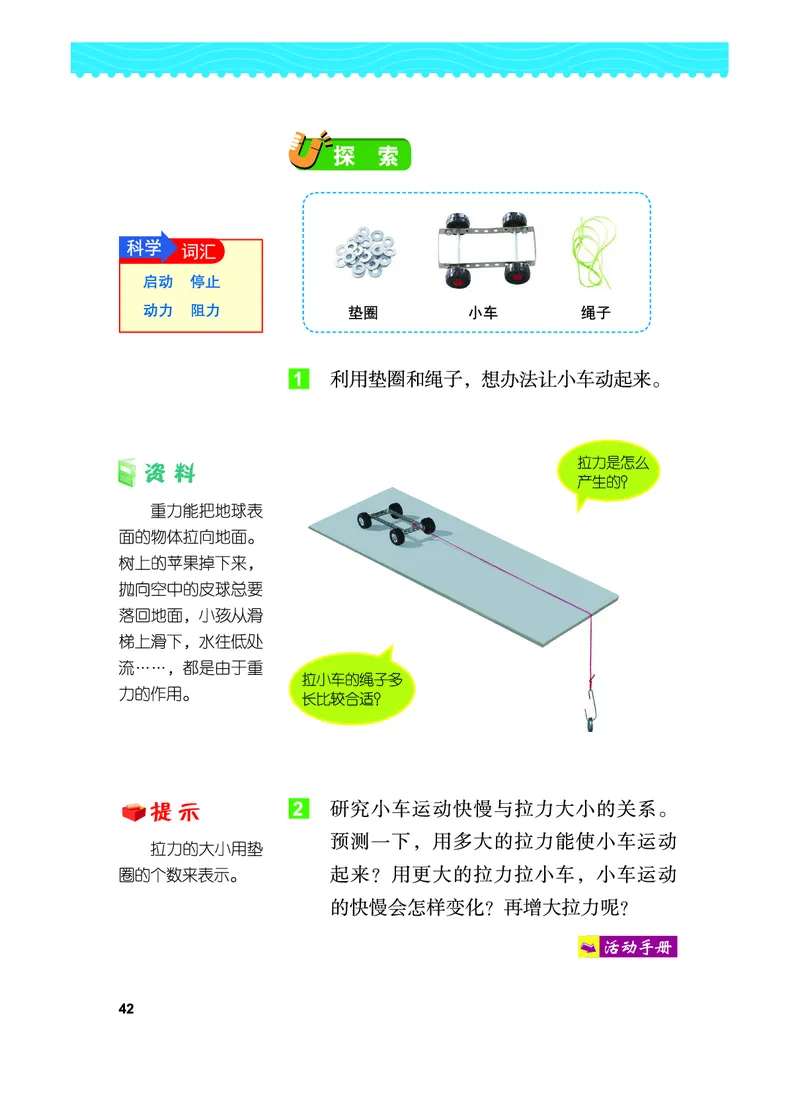 探 索

科学 词汇
启动 停止
动力 阻力

垫圈 小车 绳子

1 利用垫圈和绳子，想办法让小车动起来。

资 料
重力能把地球表面的物体拉向地面。树上的苹果掉下来，抛向空中的皮球总要落回地面，小孩从滑梯上滑下，水往低处流……，都是由于重力的作用。

拉力是怎么产生的?

拉小车的绳子多长比较合适?

提 示
拉力的大小用垫圈的个数来表示。

2 研究小车运动快慢与拉力大小的关系。预测一下，用多大的拉力能使小车运动起来？用更大的拉力拉小车，小车运动的快慢会怎样变化？再增大拉力呢？

活动手册

42