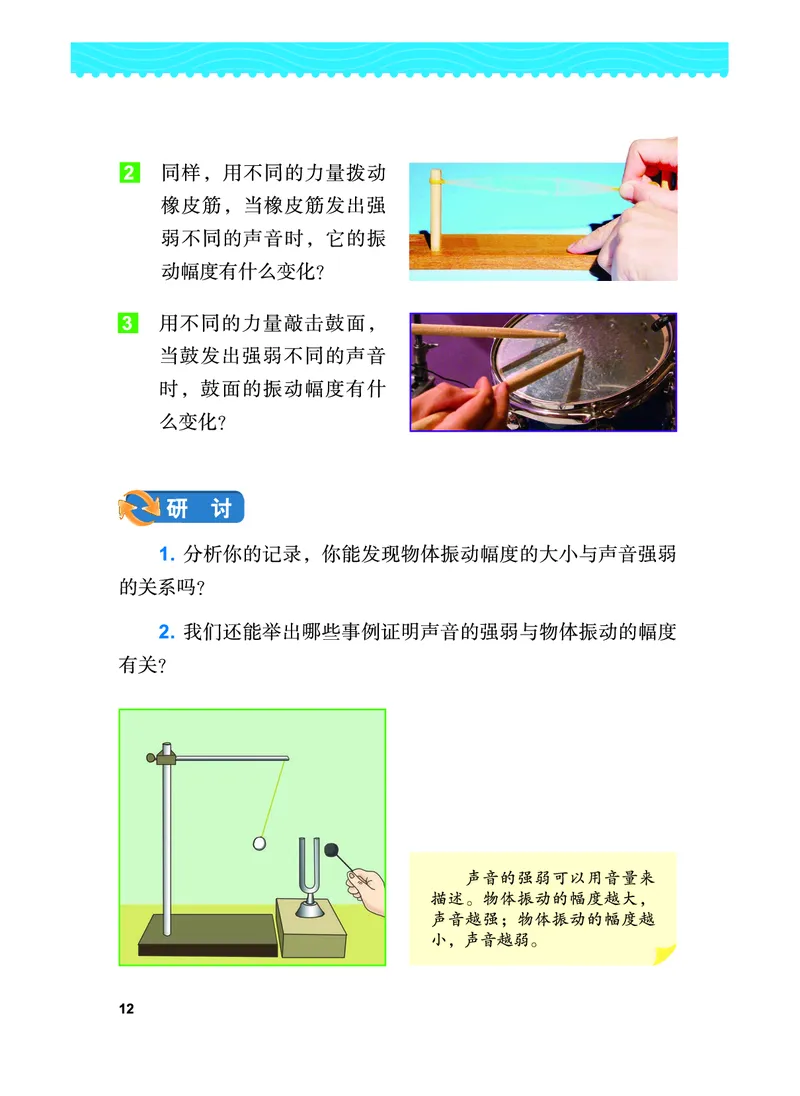 2 同样，用不同的力量拨动橡皮筋，当橡皮筋发出强弱不同的声音时，它的振动幅度有什么变化？

3 用不同的力量敲击鼓面，当鼓发出强弱不同的声音时，鼓面的振动幅度有什么变化？

研 讨

1. 分析你的记录，你能发现物体振动幅度的大小与声音强弱的关系吗？

2. 我们还能举出哪些事例证明声音的强弱与物体振动的幅度有关？

声音的强弱可以用音量来描述。物体振动的幅度越大，声音越强；物体振动的幅度越小，声音越弱。

12