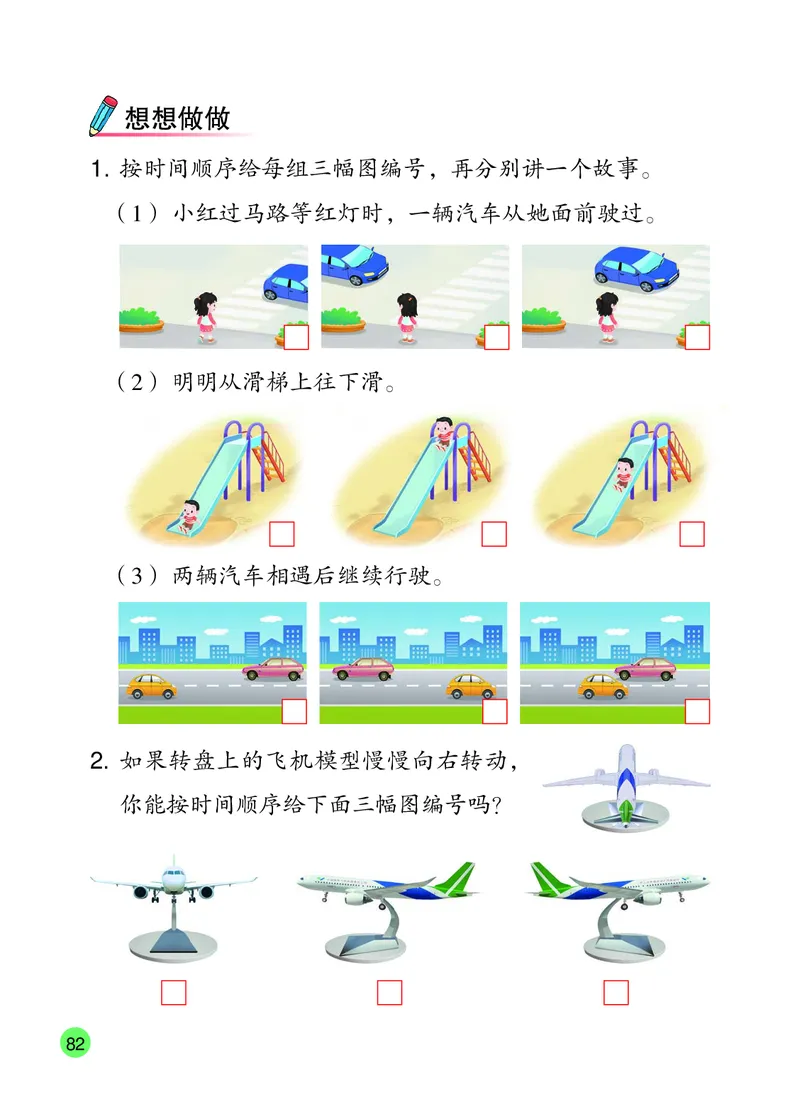 想想做做

1. 按时间顺序给每组三幅图编号，再分别讲一个故事。

（1）小红过马路等红灯时，一辆汽车从她面前驶过。

（2）明明从滑梯上往下滑。

（3）两辆汽车相遇后继续行驶。

2. 如果转盘上的飞机模型慢慢向右转动，你能按时间顺序给下面三幅图编号吗？

82