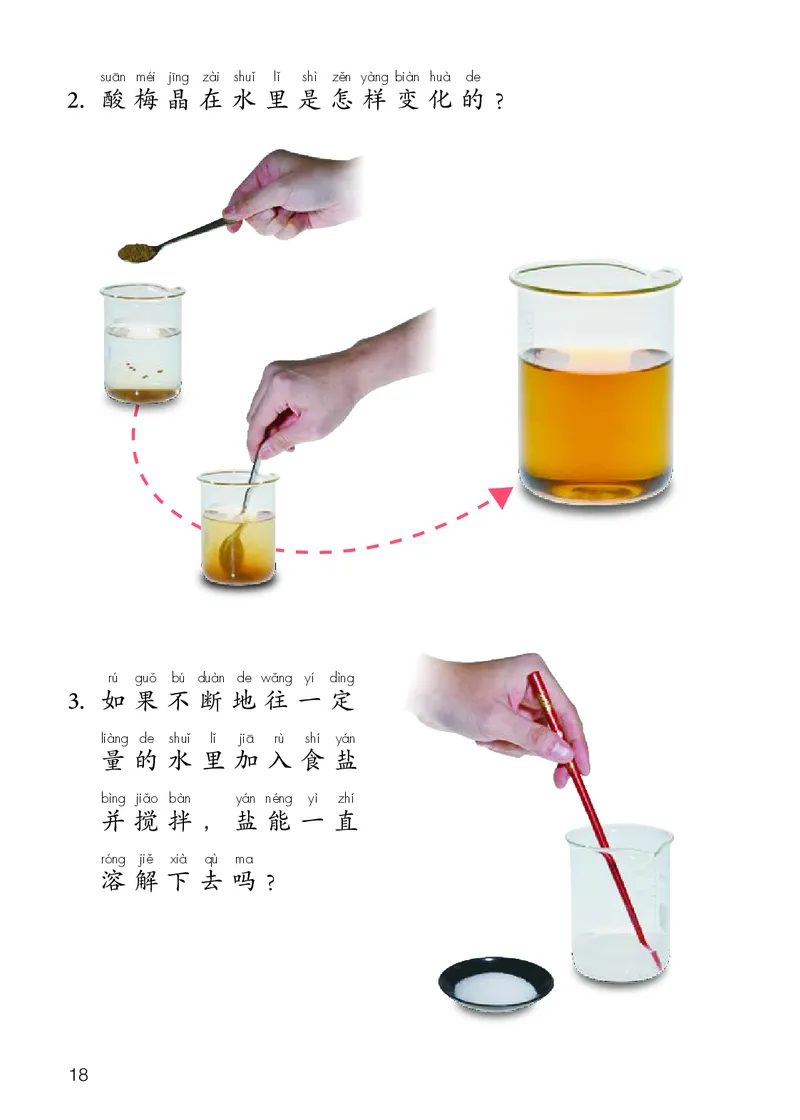 suān méi jīng zài shuǐ lǐ shì zěn yàng biàn huà de
2. 酸梅晶在水里是怎样变化的？

rú guǒ bú duàn de wǎng yí dìng
3. 如果不断地往一定
liàng de shuǐ lǐ jiā rù shí yán
量的水里加入食盐
bìng jiǎo bàn yán néng yì zhí
并搅拌，盐能一直
róng jiě xià qù ma
溶解下去吗？

18